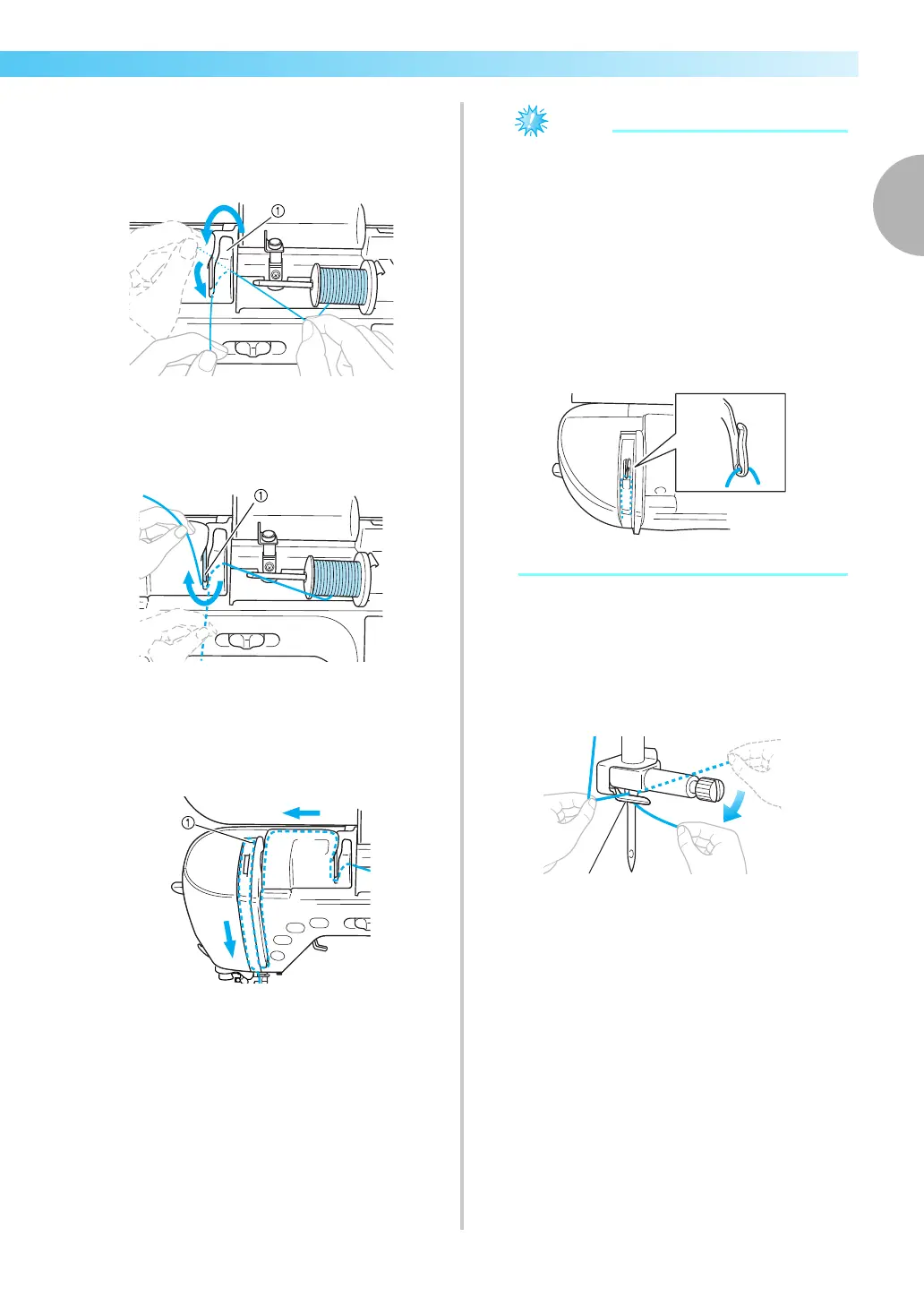 ①

①

①