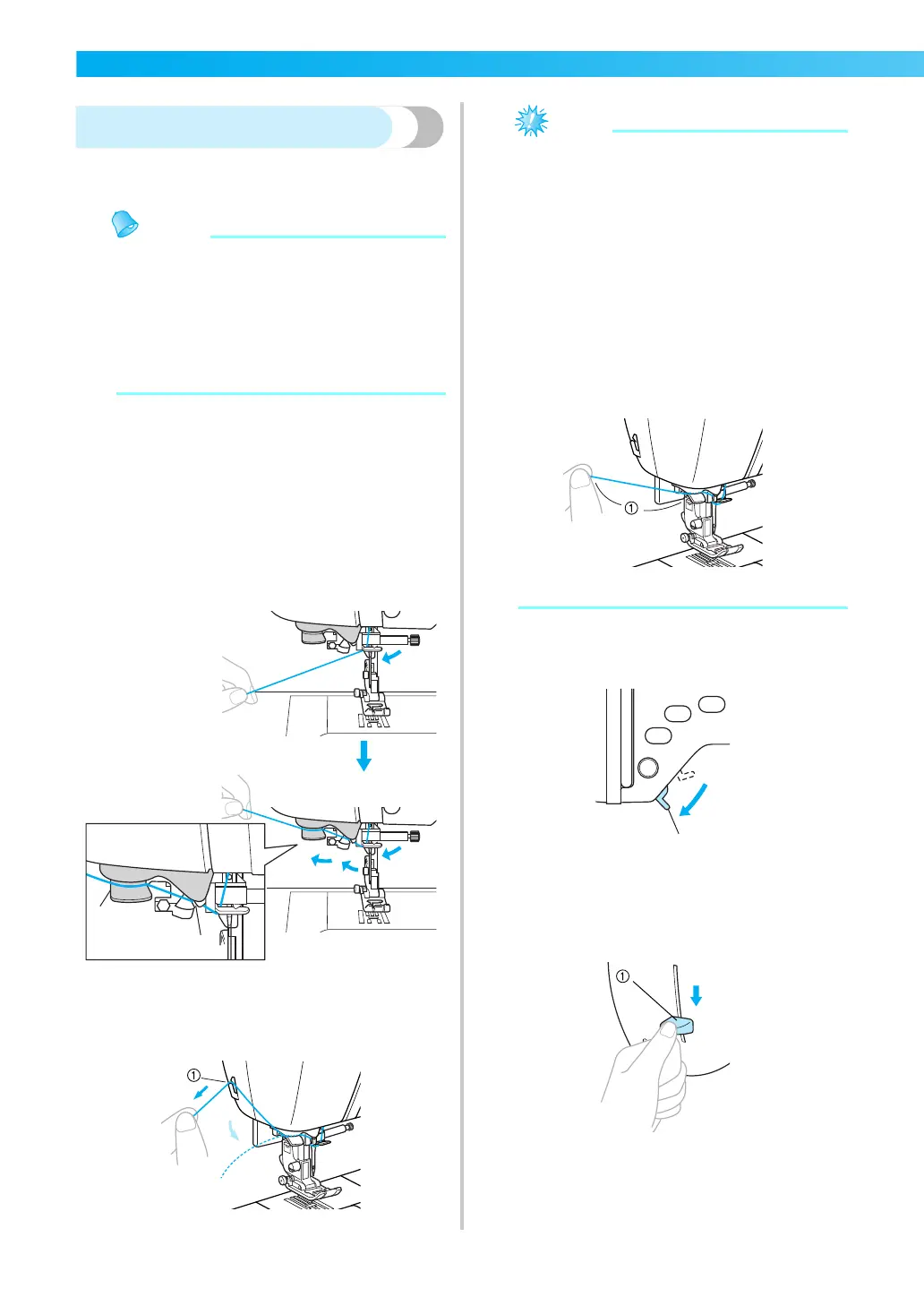 ①

①

①