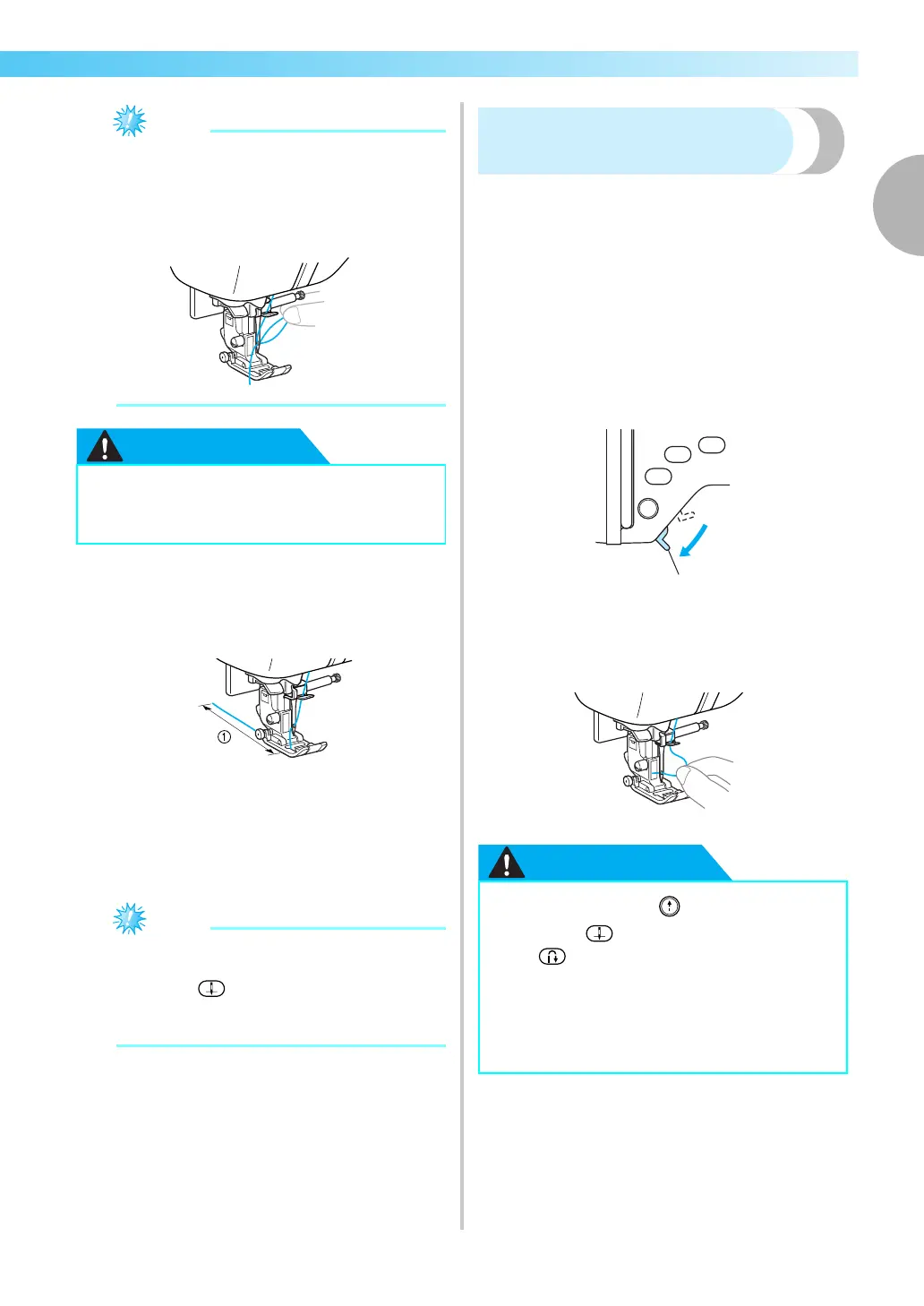 ①