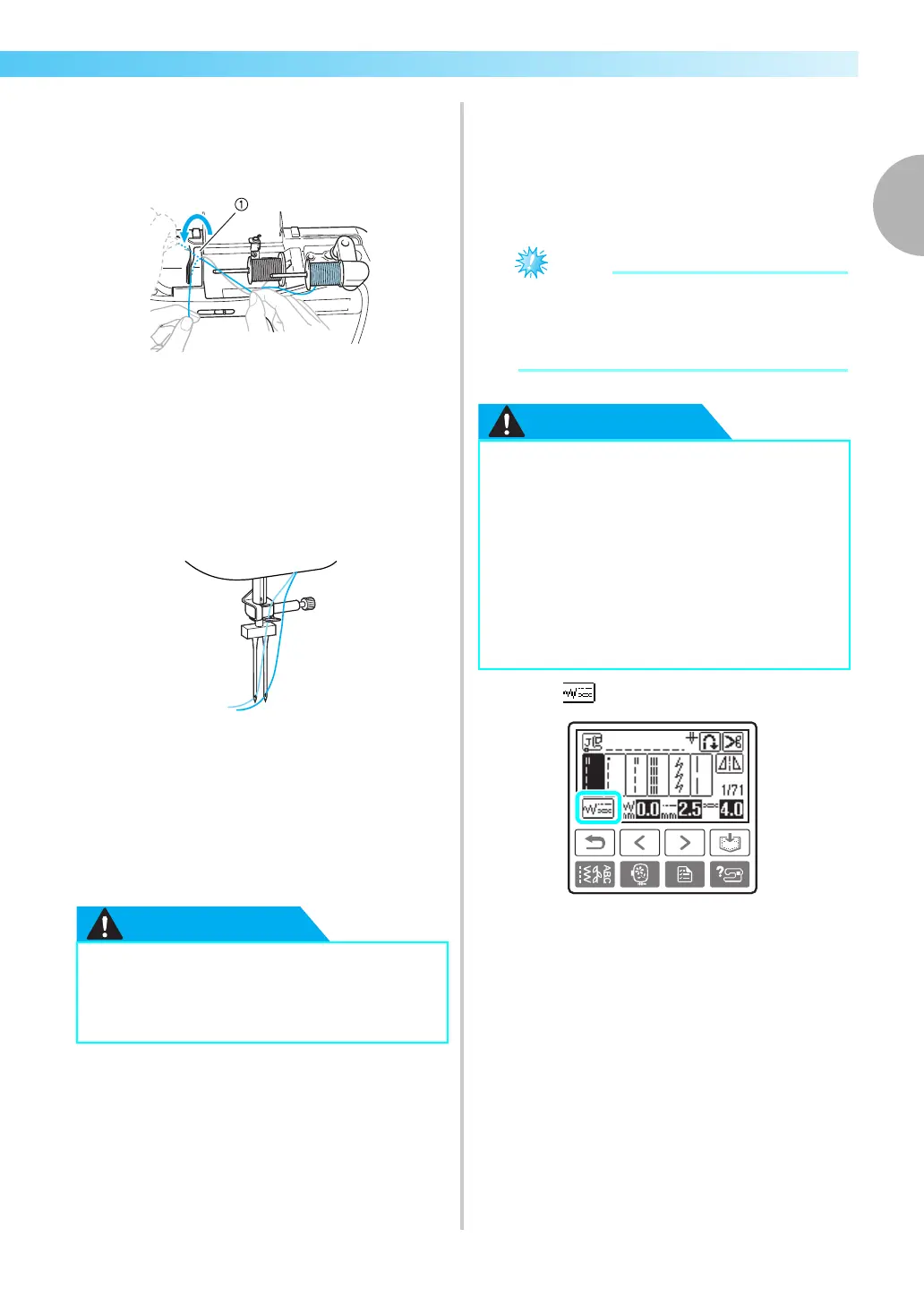 ①

1/71

0.0

2.5

4.0