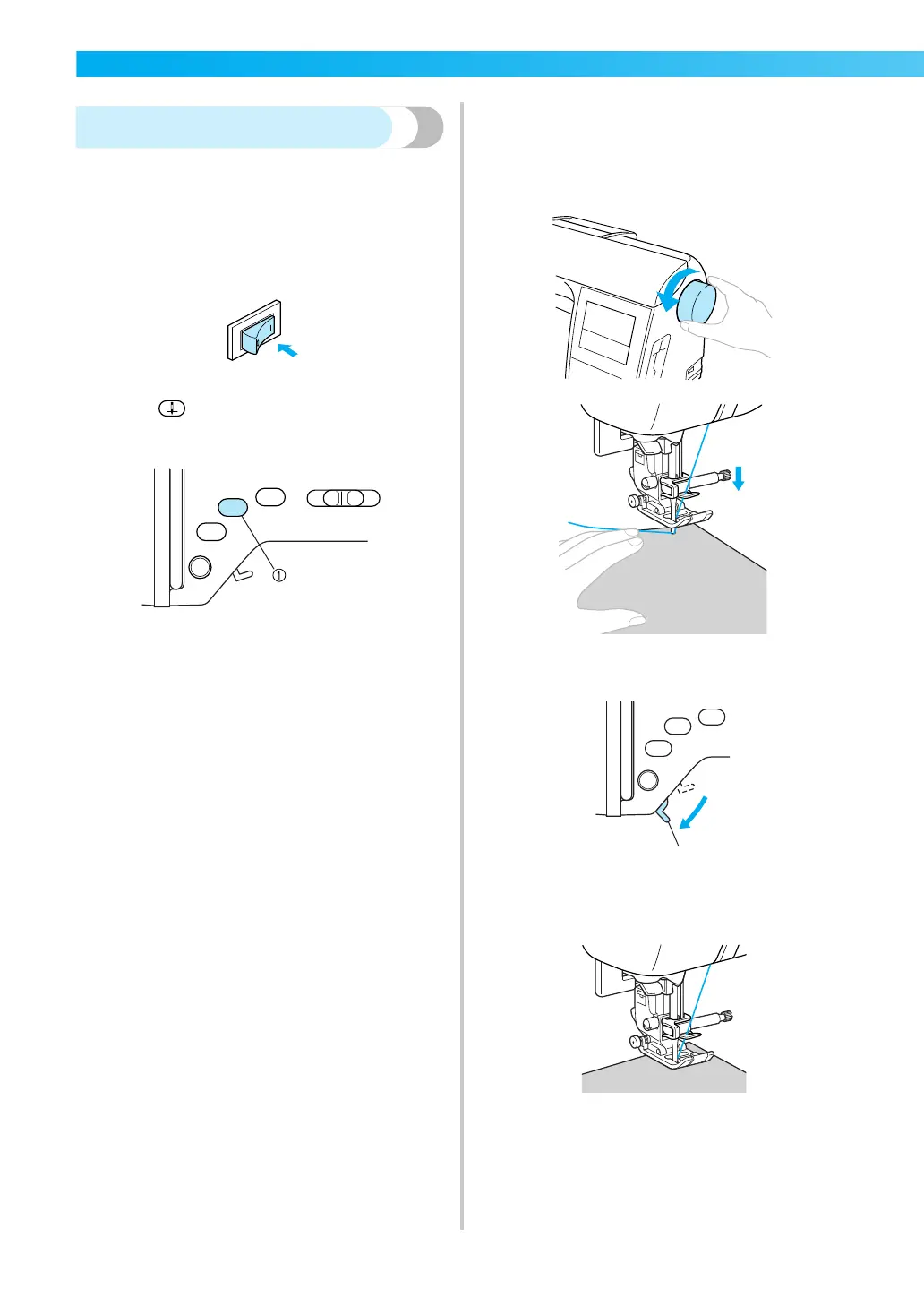 ①