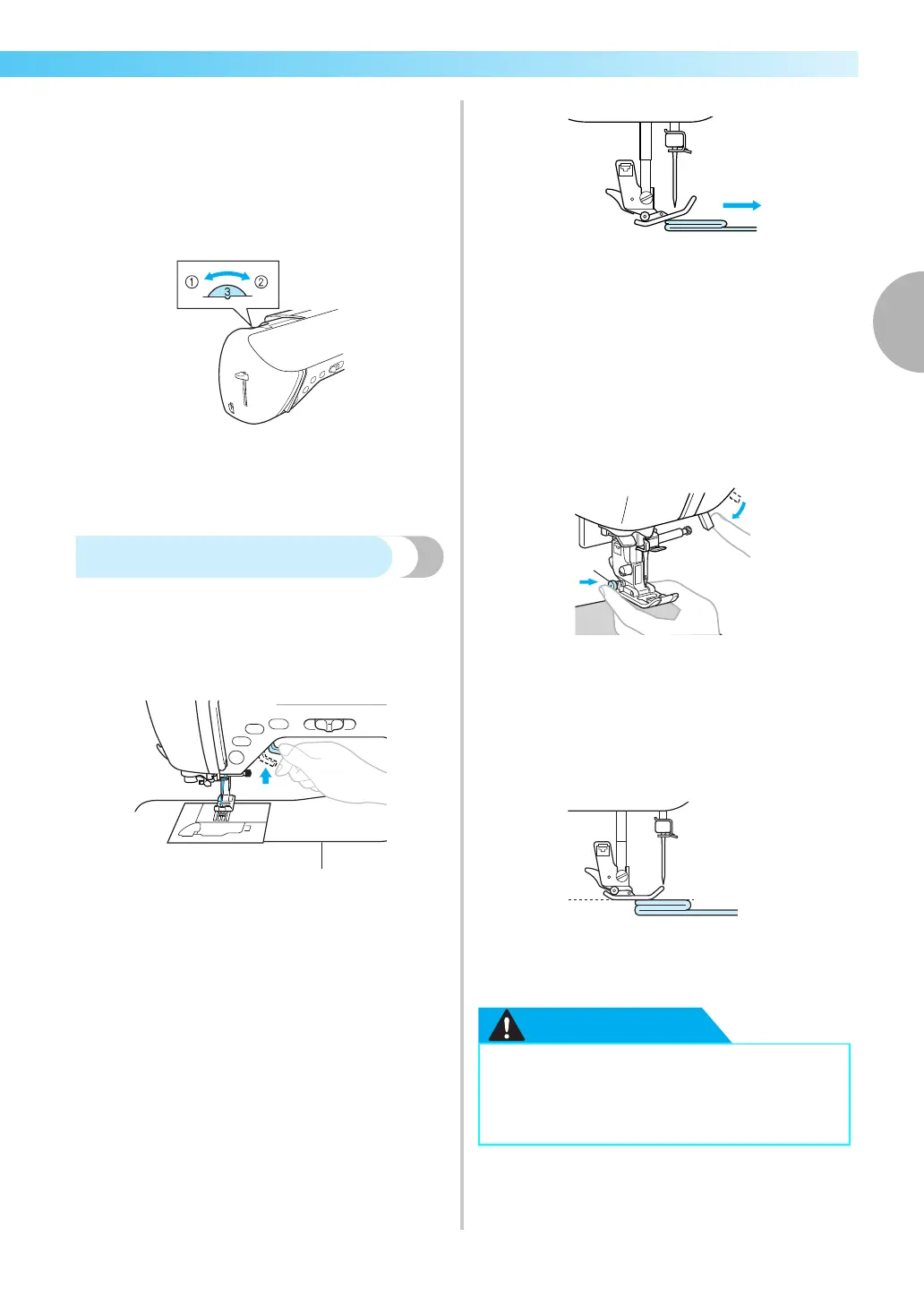 ①  3  ②