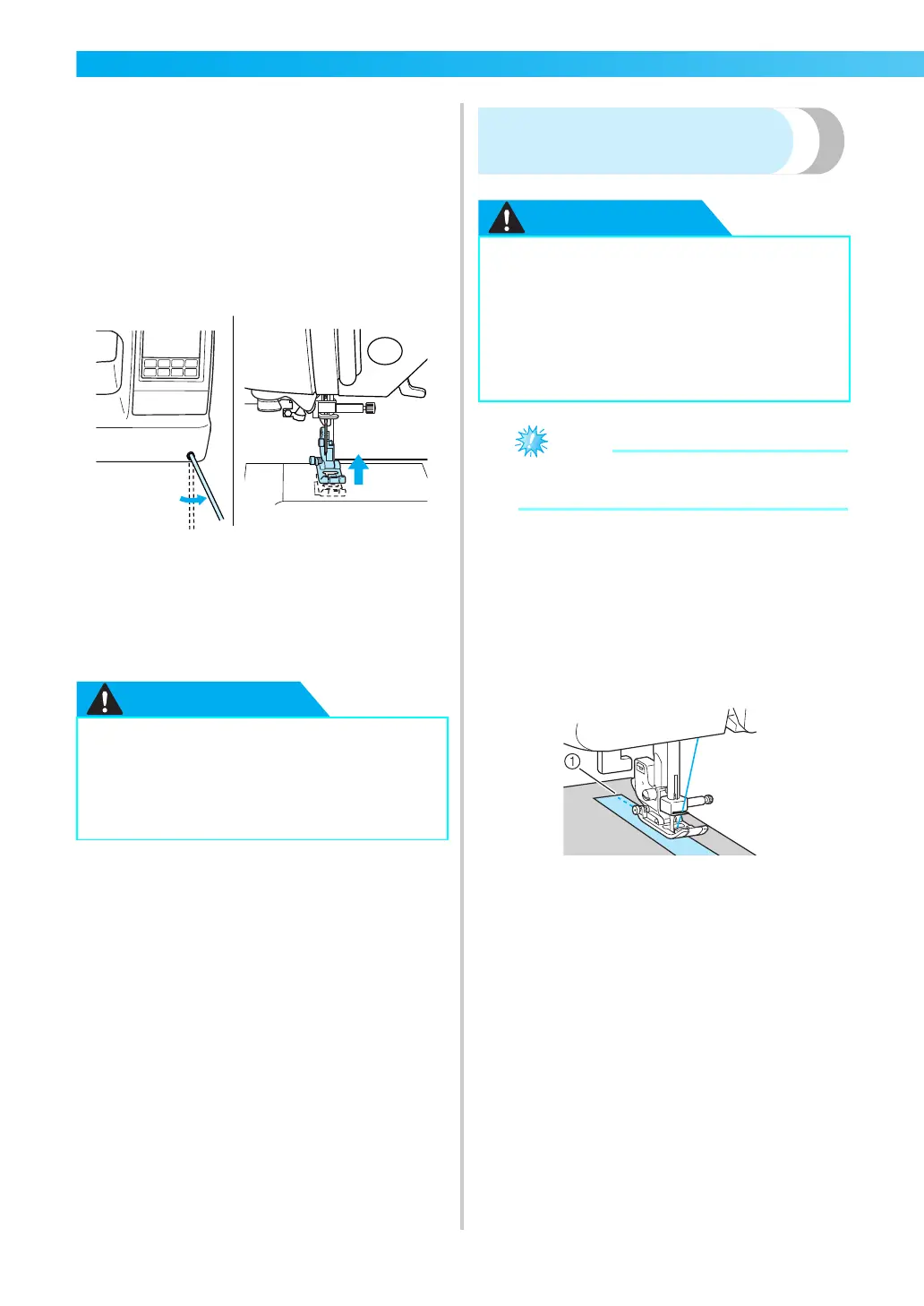 ①