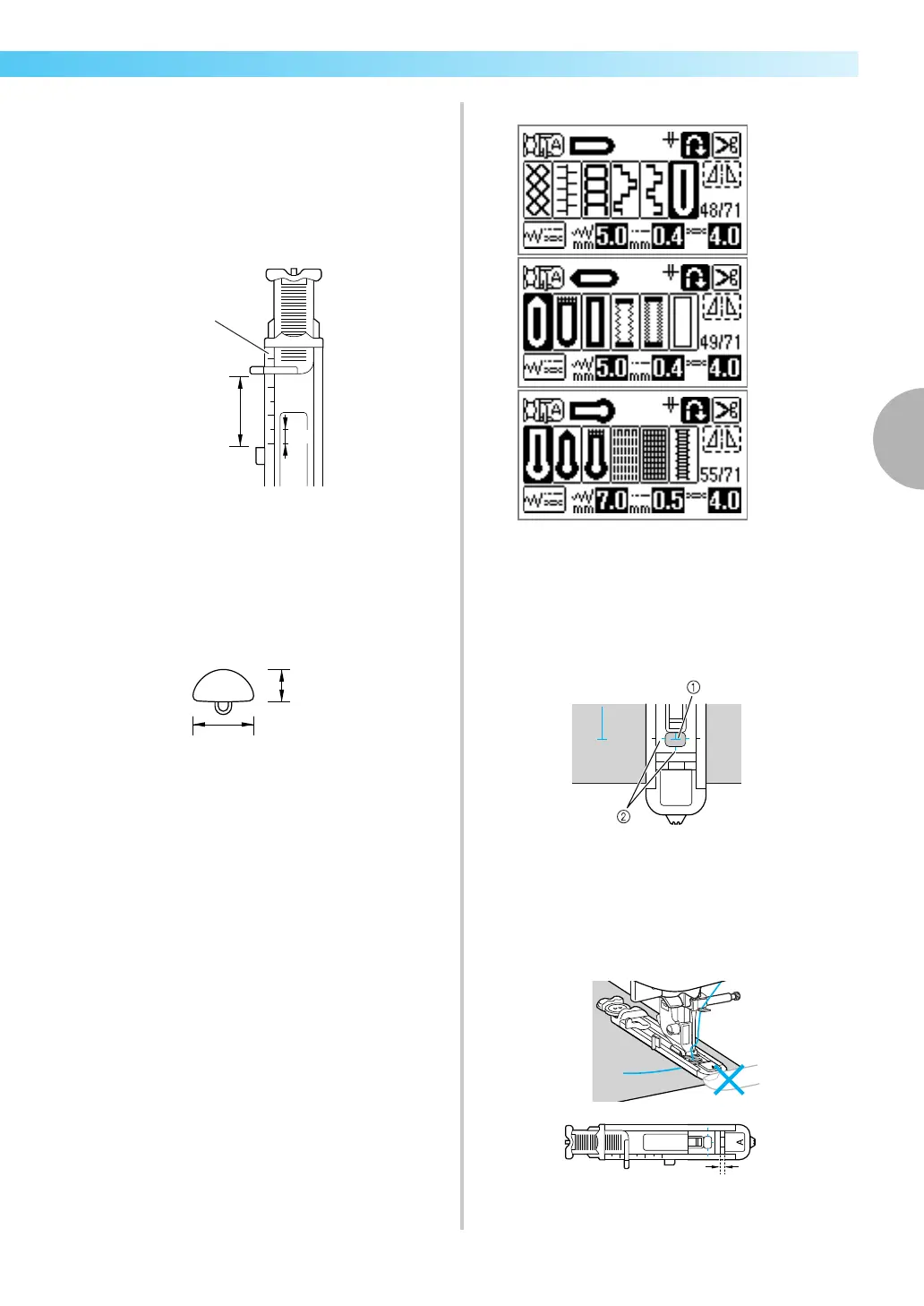 48/71
mm 5.0 mm 0.4 4.0

49/71
mm 5.0 mm 0.4 4.0

55/71
mm 7.0 mm 0.5 4.0

①

②