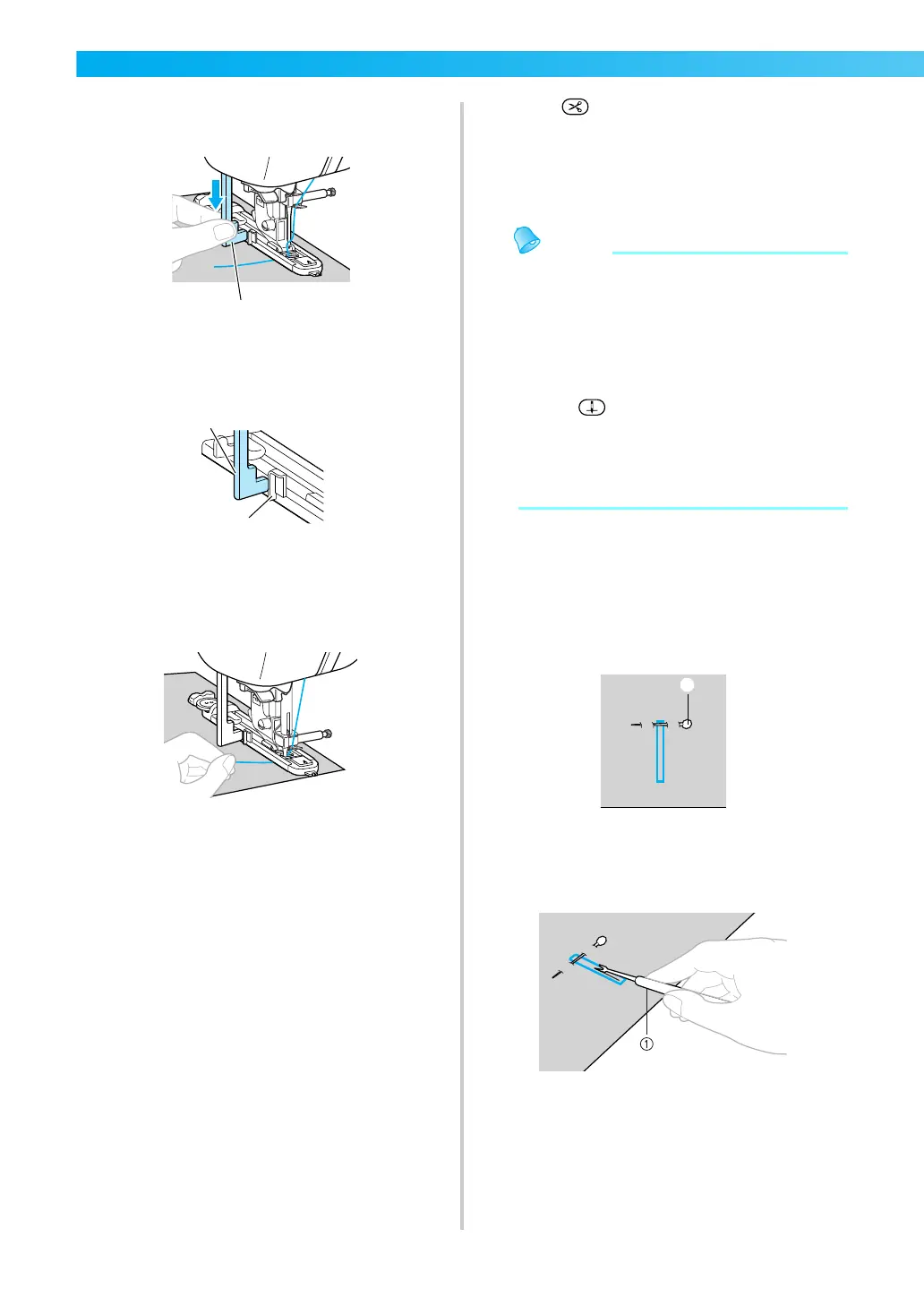 ①