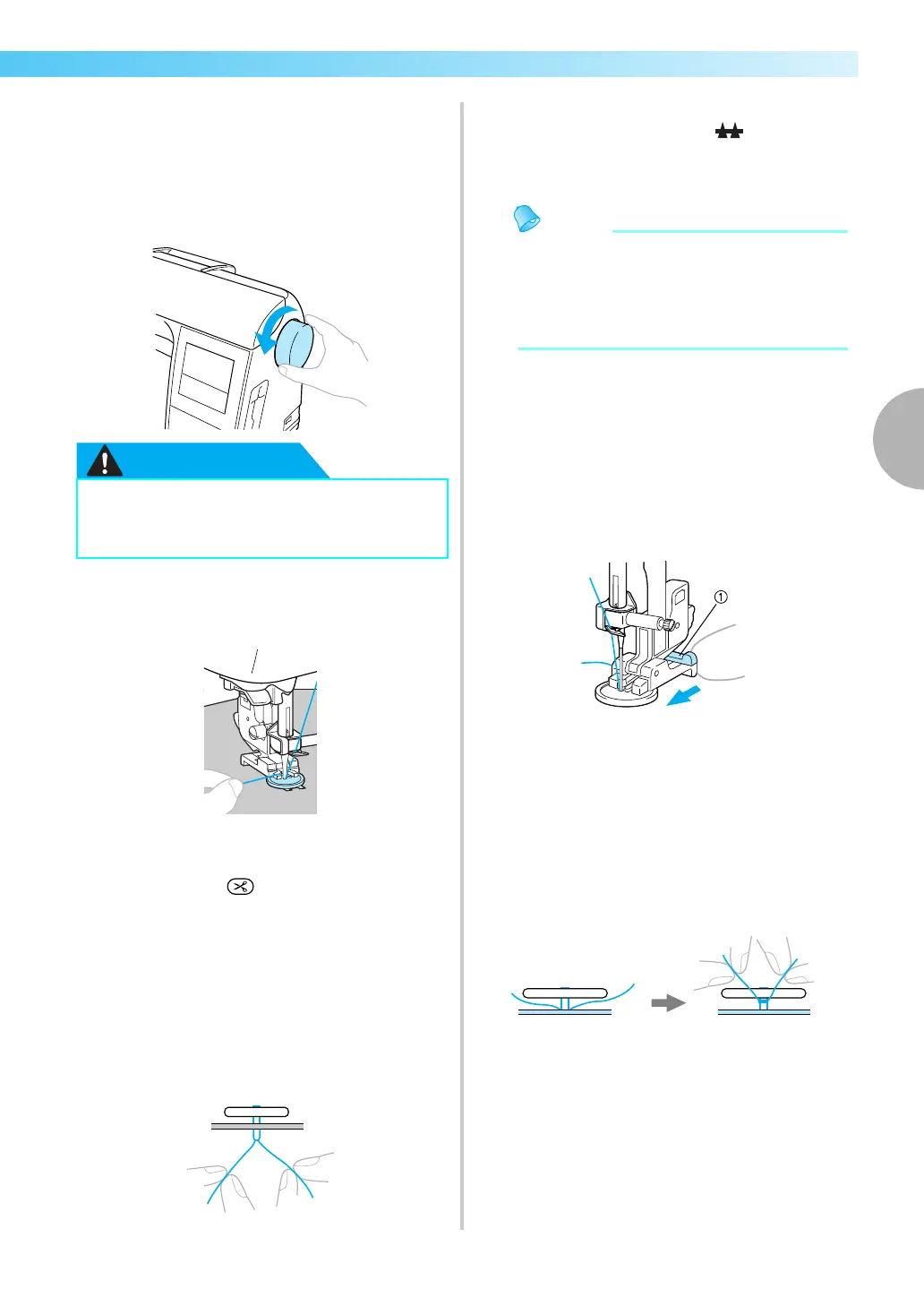 ①