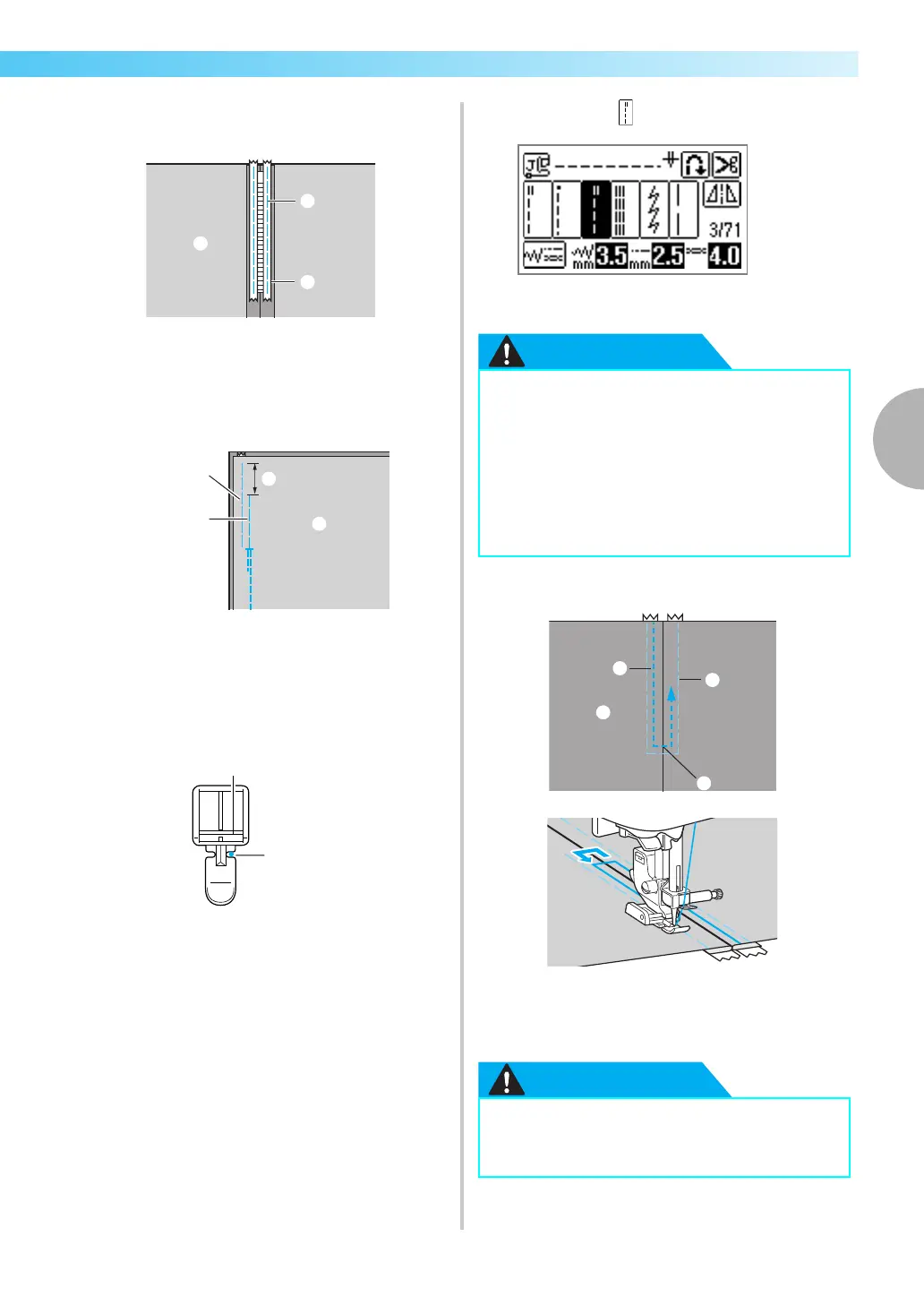 3/71

mm 3.5 mm 2.5 4.0