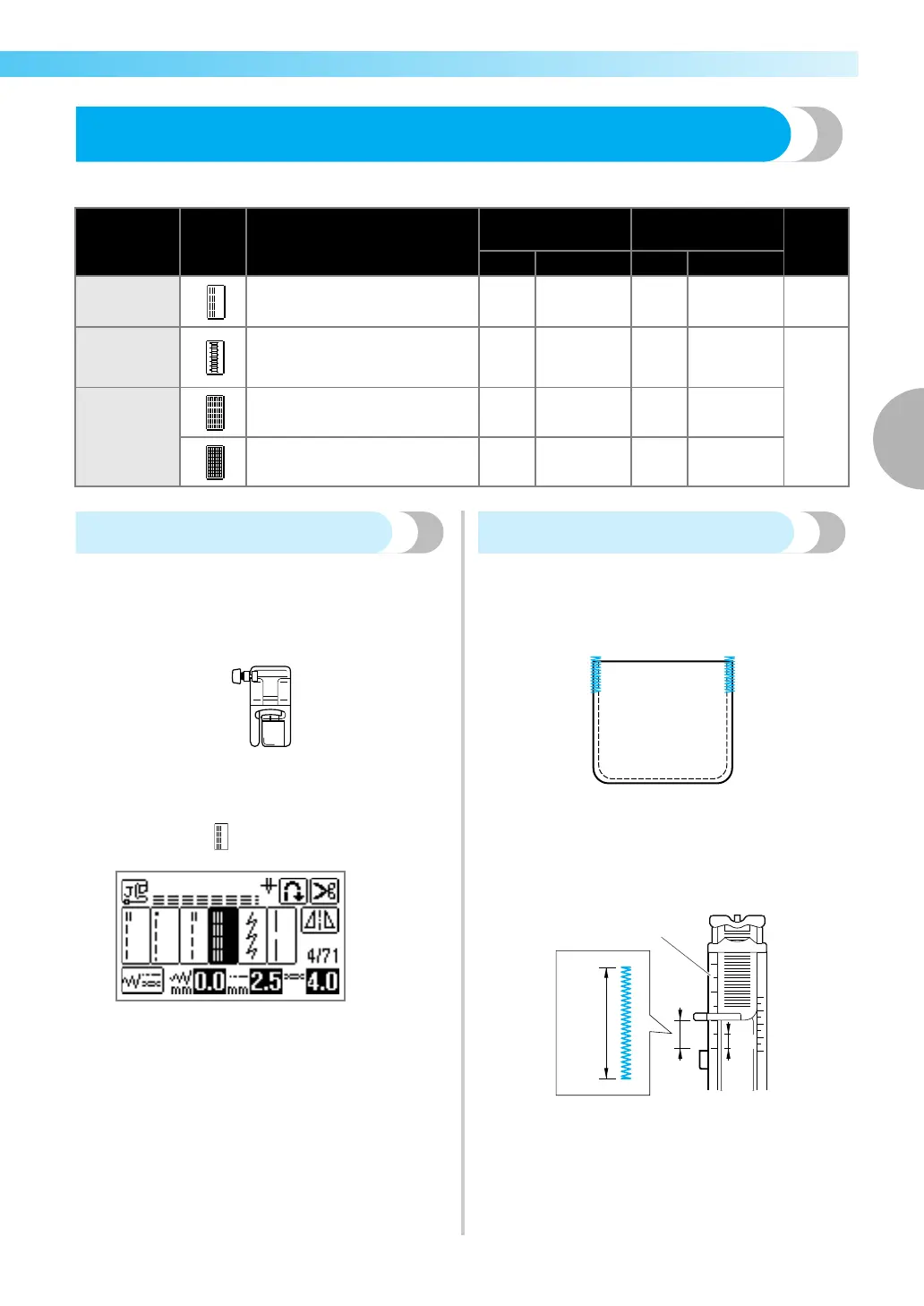 4/71

mm 0.0 mm 2.5 4.0