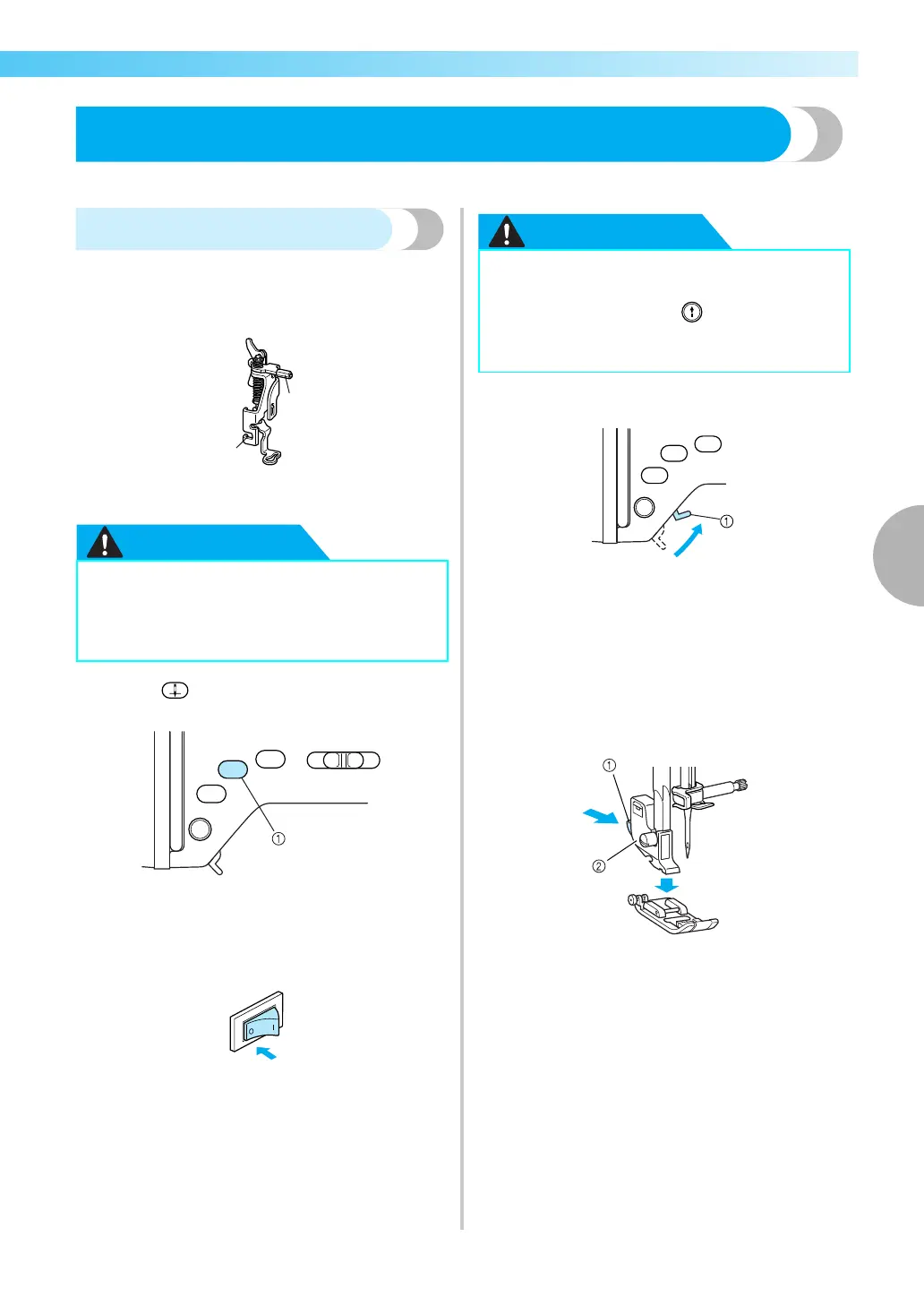 ①

①

①

②