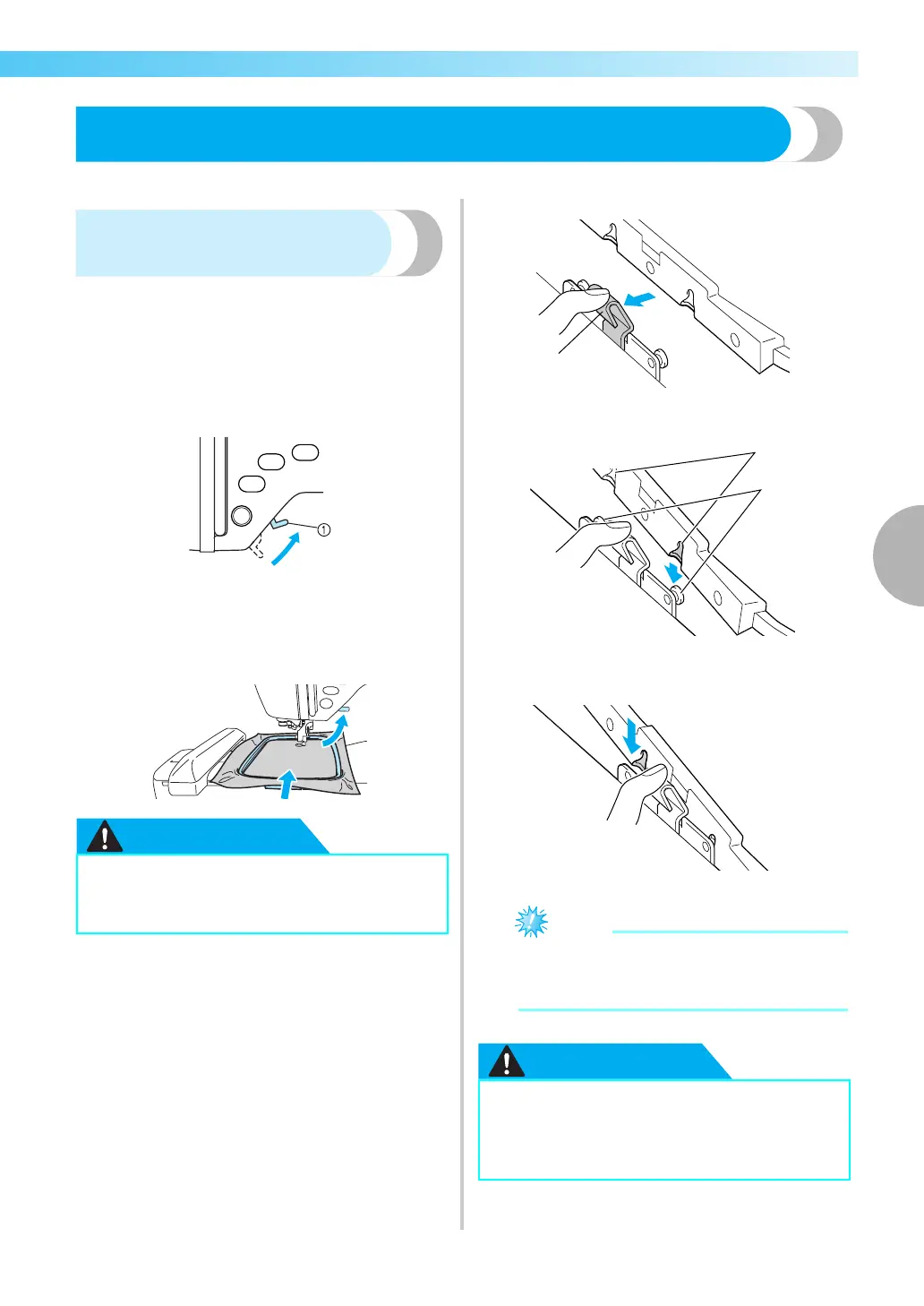 ①