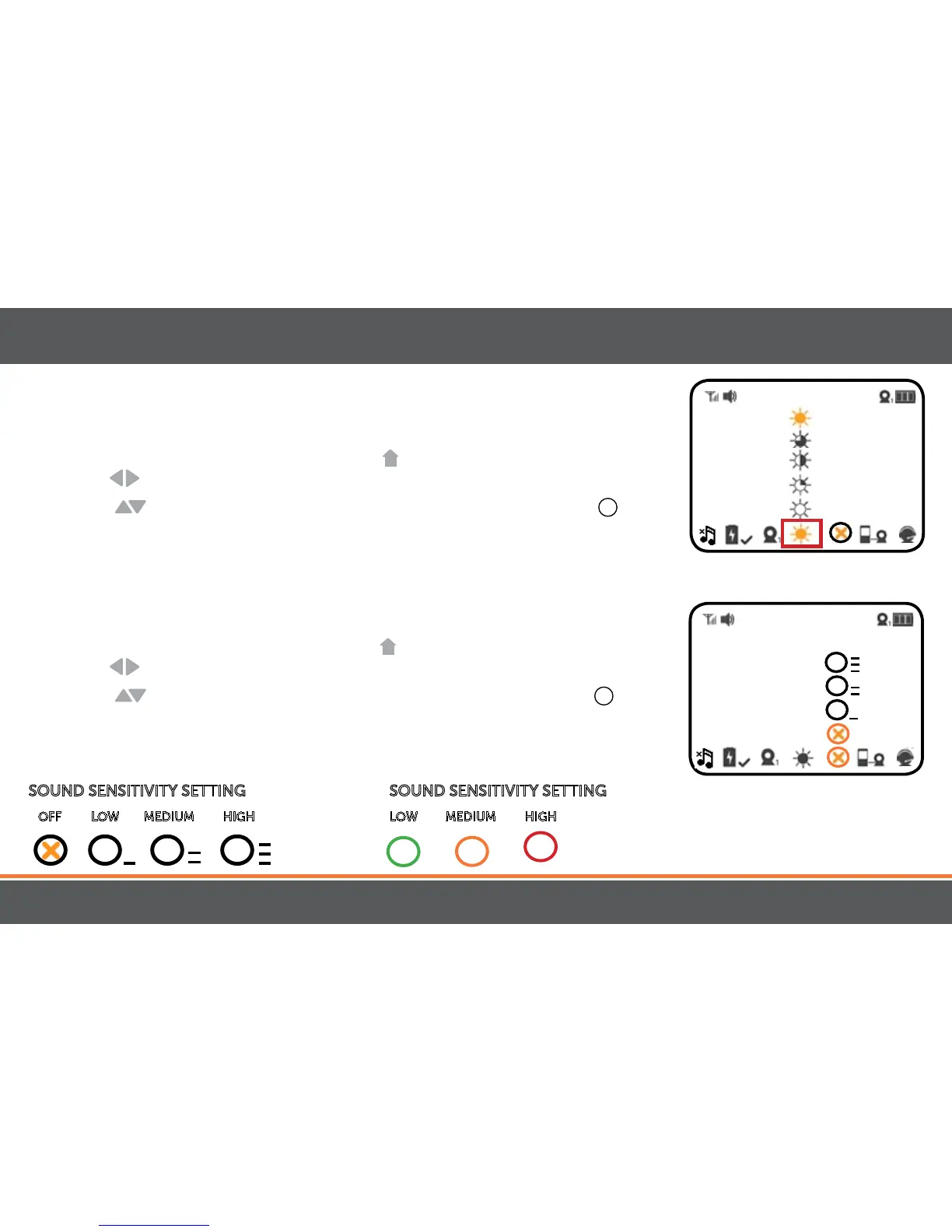 SOUND SENSITIVITY SETTING

OFF LOW MEDIUM HIGH

SOUND SENSITIVITY SETTING

LOW MEDIUM HIGH