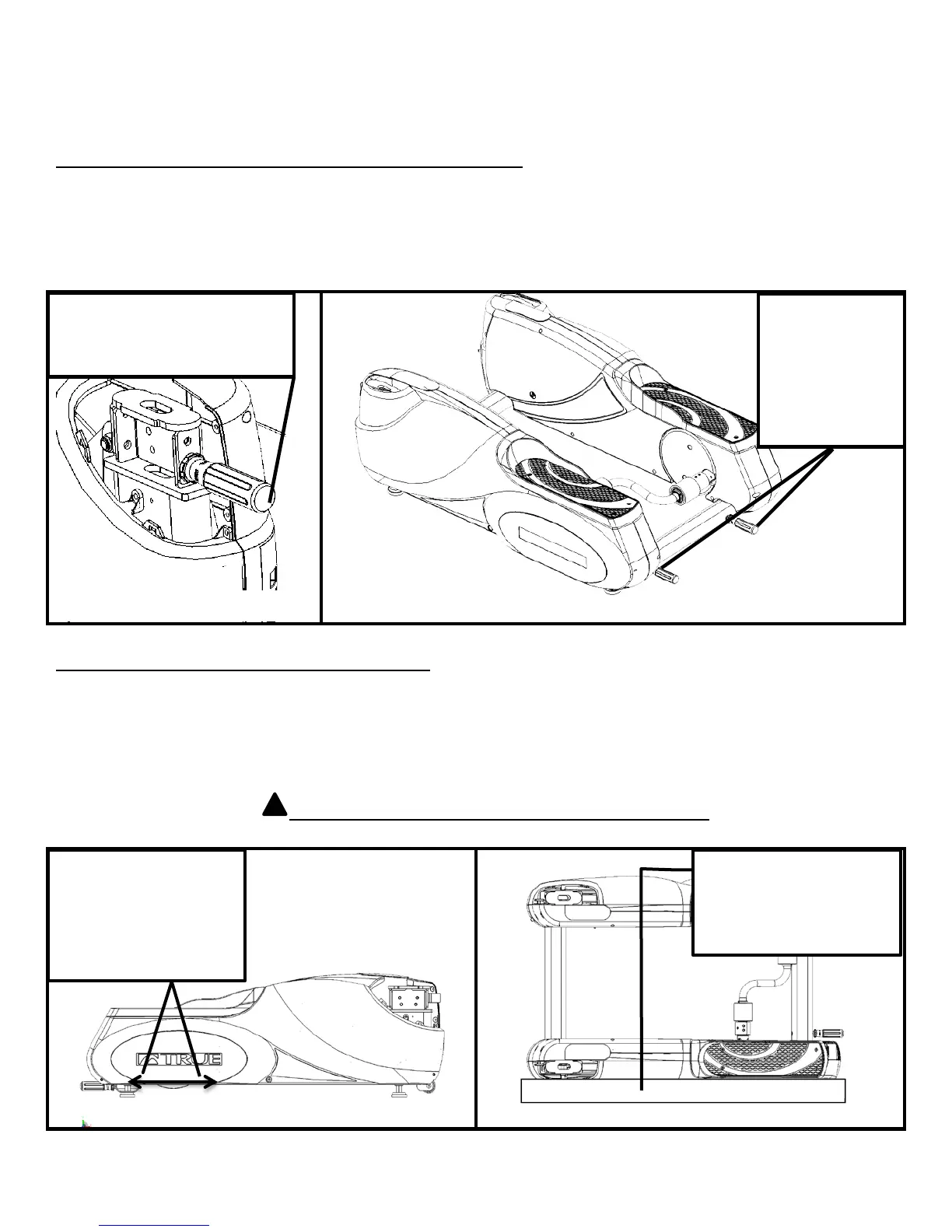 TRUE