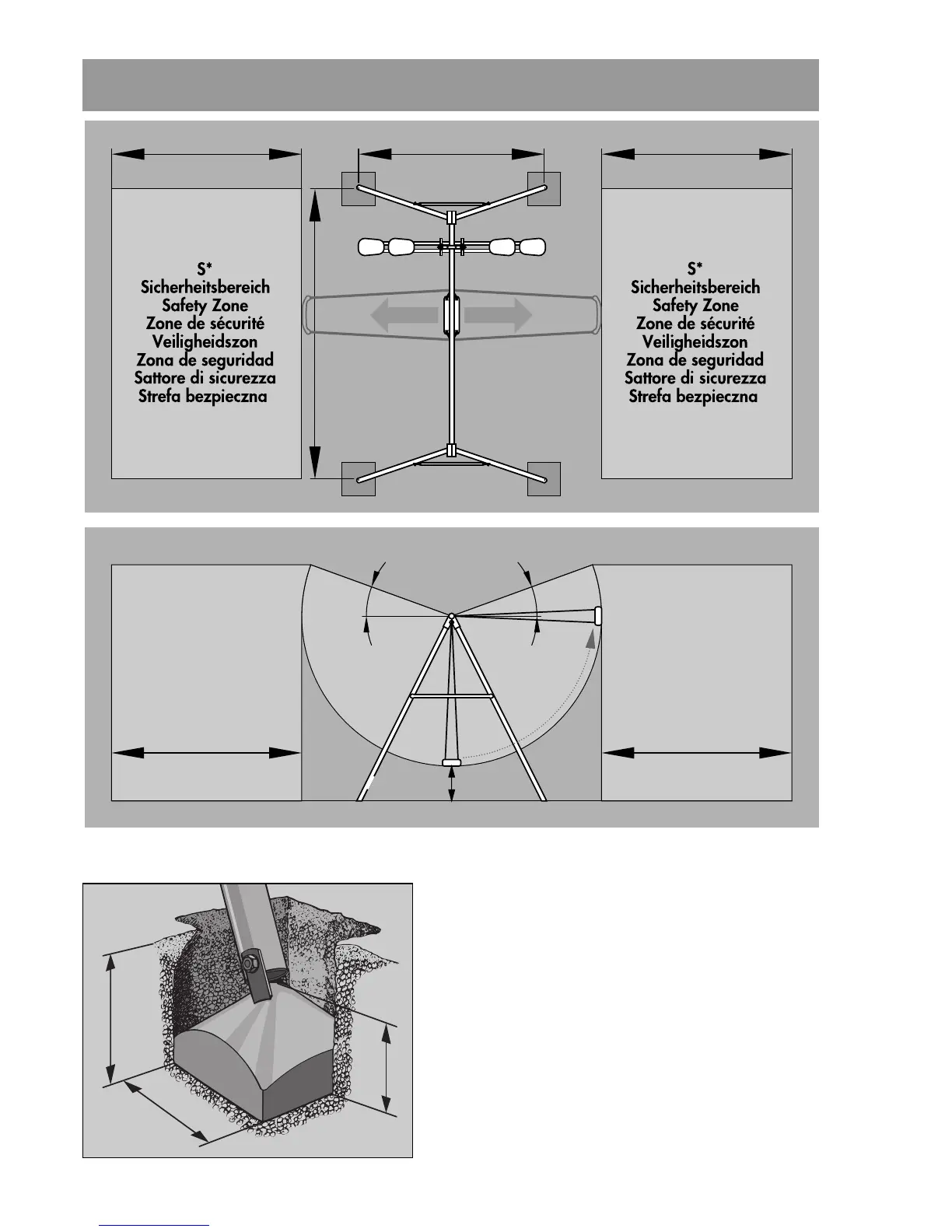 S*
Sicherheitsbereich
Safety Zone
Zone de sécurité
Veiligheidszon
Zona de seguridad
Sattore di sicurezza
Strefa bezpieczna

S*
Sicherheitsbereich
Safety Zone
Zone de sécurité
Veiligheidszon
Zona de seguridad
Sattore di sicurezza
Strefa bezpieczna