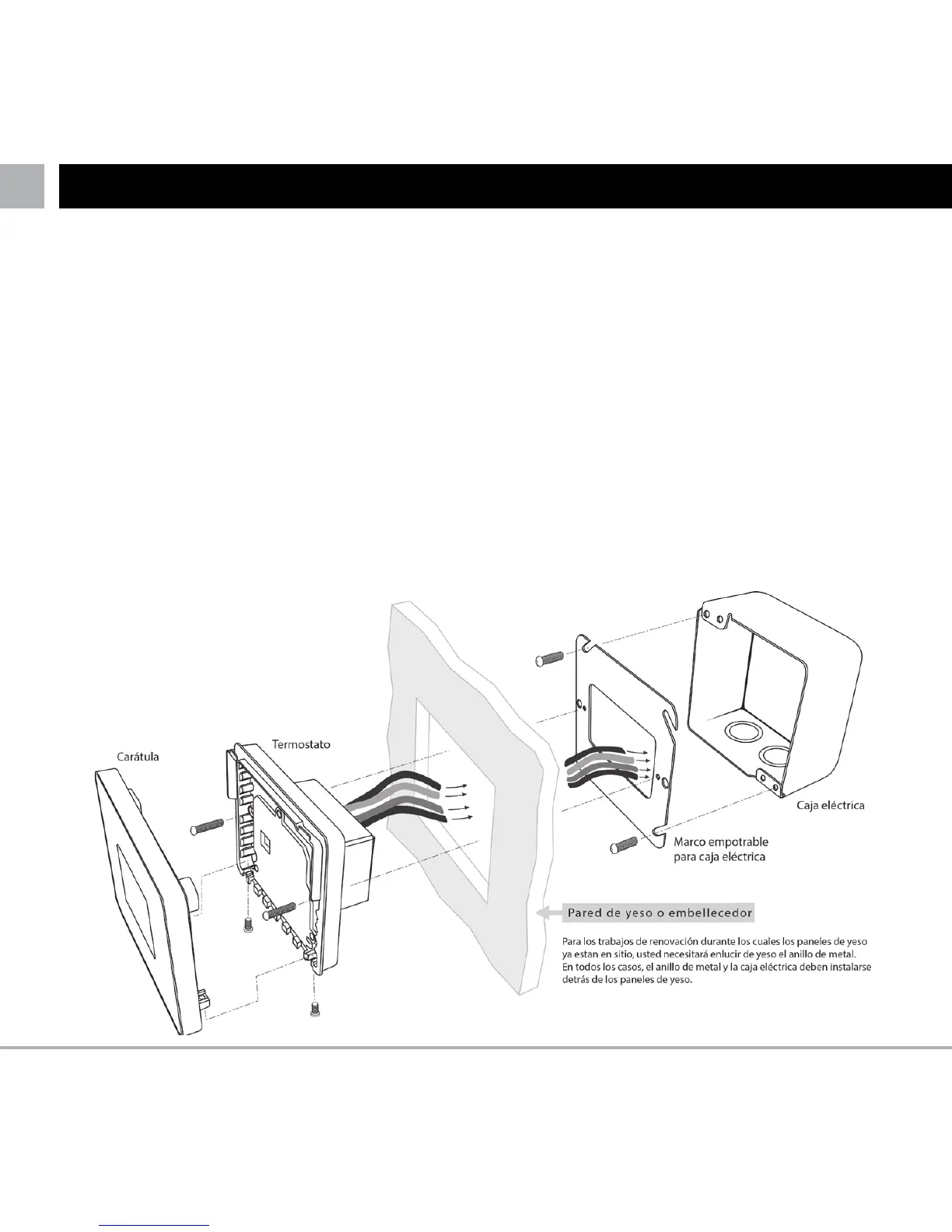 Carátula

Termostato

Caja eléctrica

Marco empotrable para caja eléctrica

Pared de yeso o embellecedor

Para los trabajos de renovación durante los cuales los paneles de yeso ya estan en sitio, usted necesitará enlucir de yeso el anillo de metal. En todos los casos, el anillo de metal y la caja eléctrica deben instalarse detrás de los paneles de yeso.