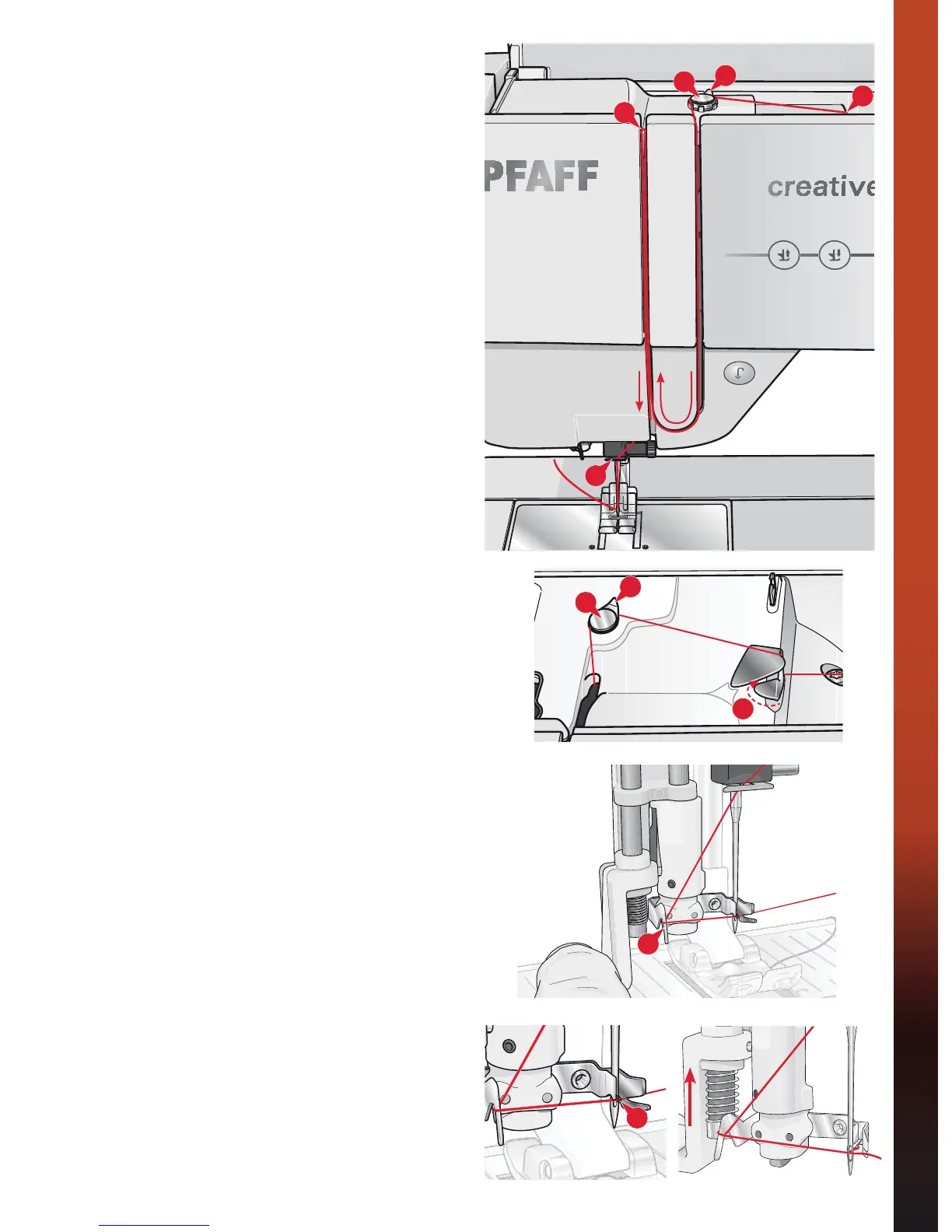 PFAFF

creative