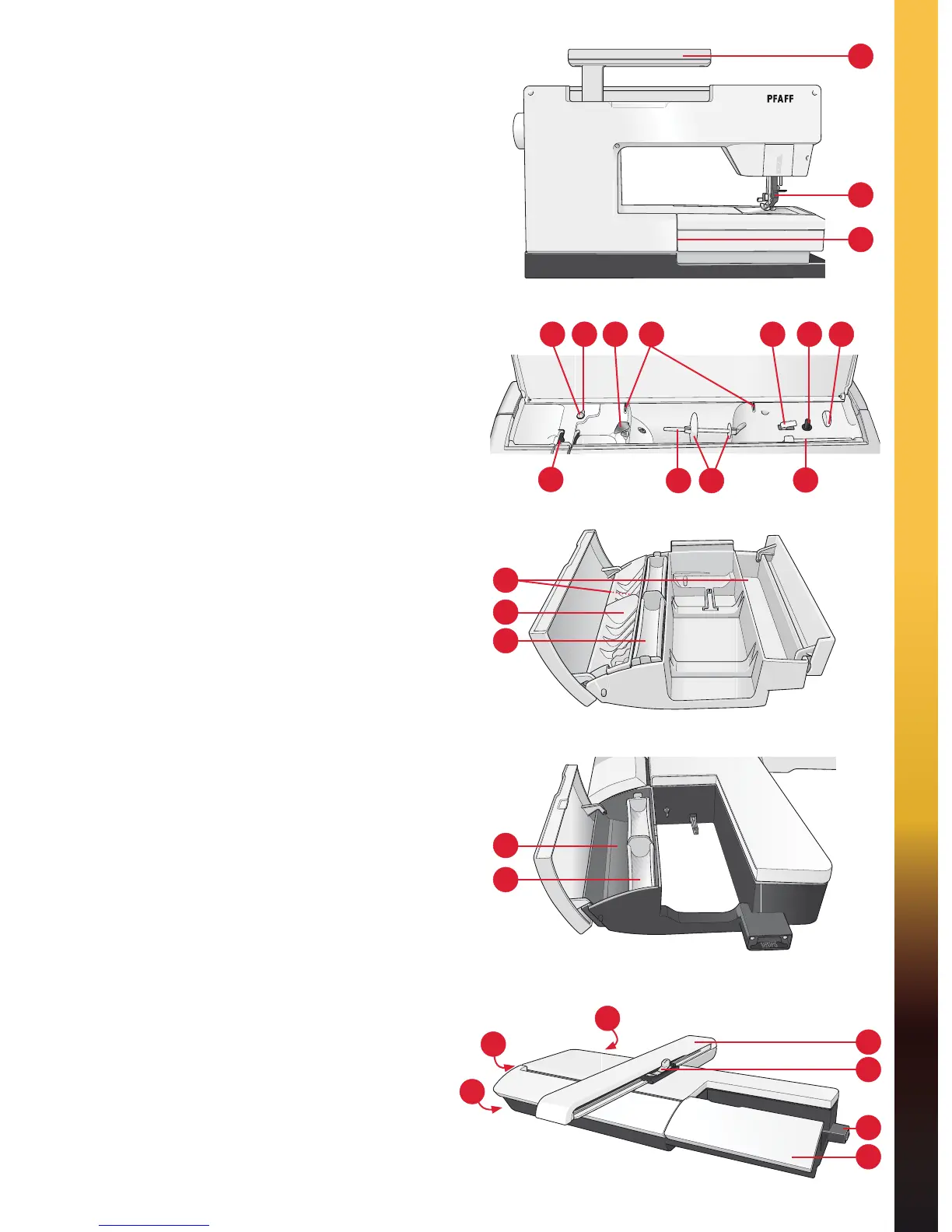 PFAFF