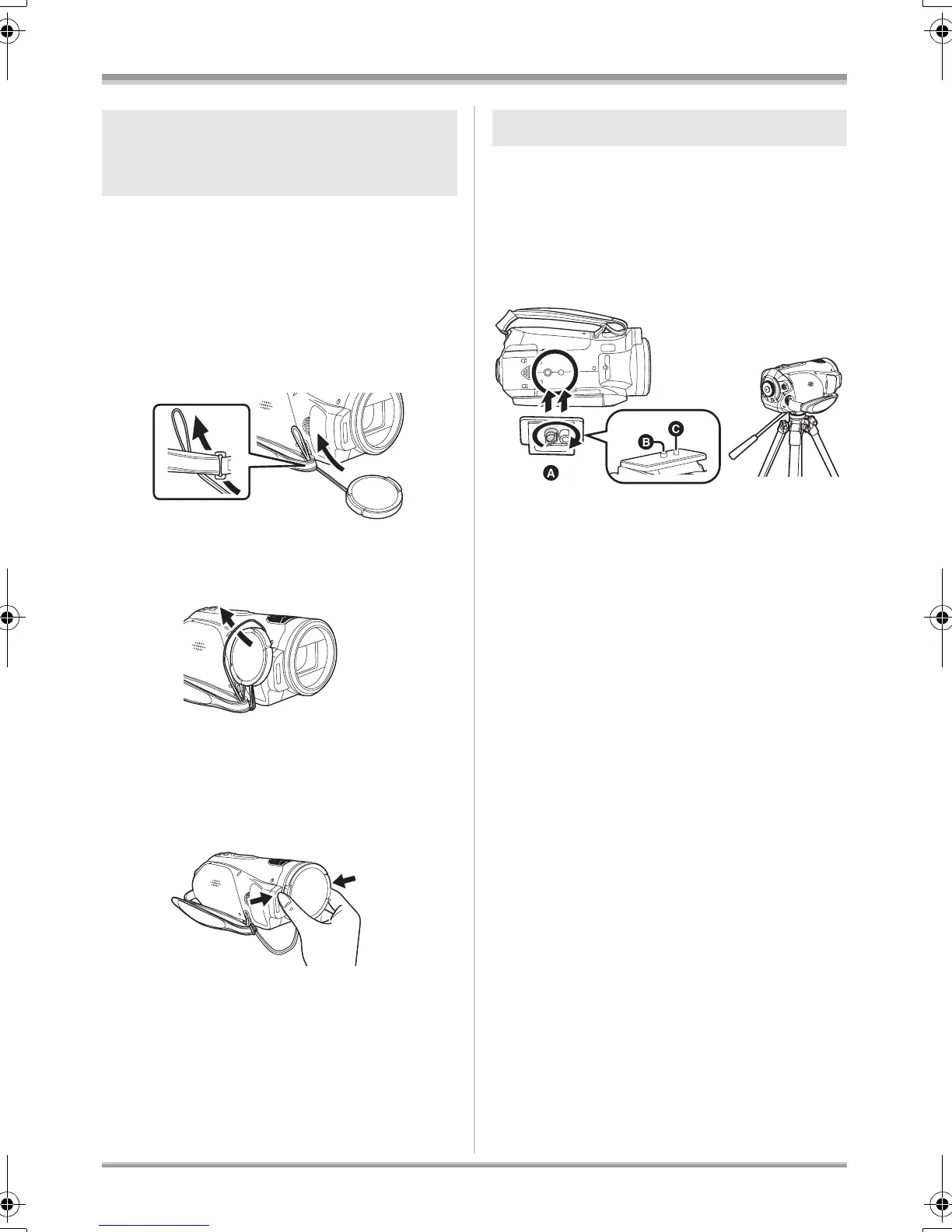 B

C

A