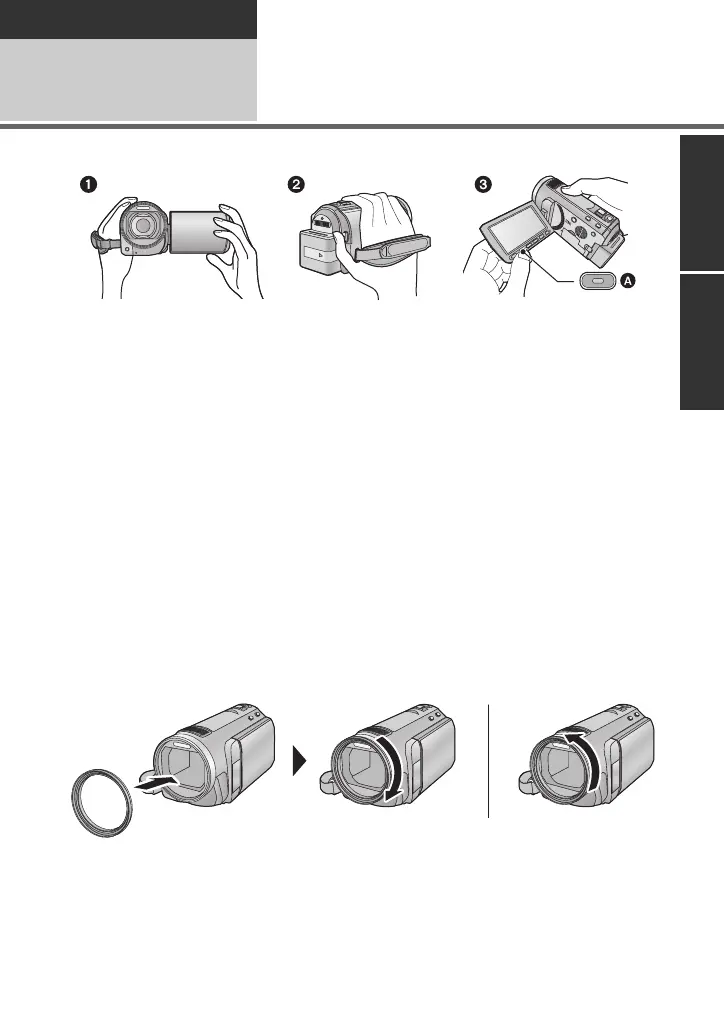 1

2

3

A