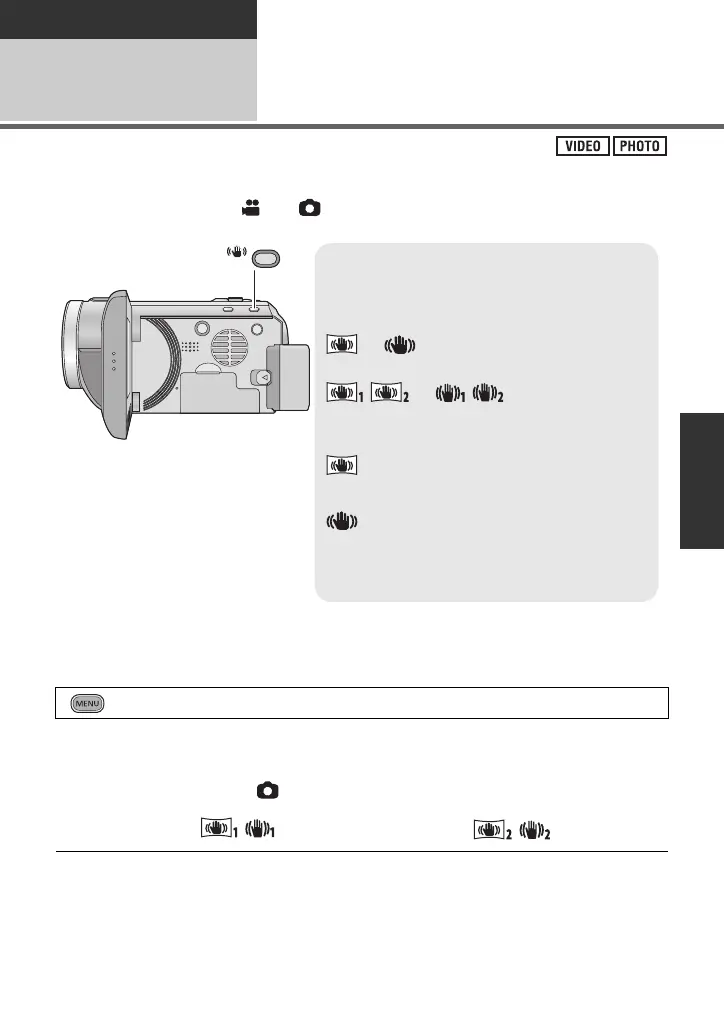 VIDEO PHOTO

MENU