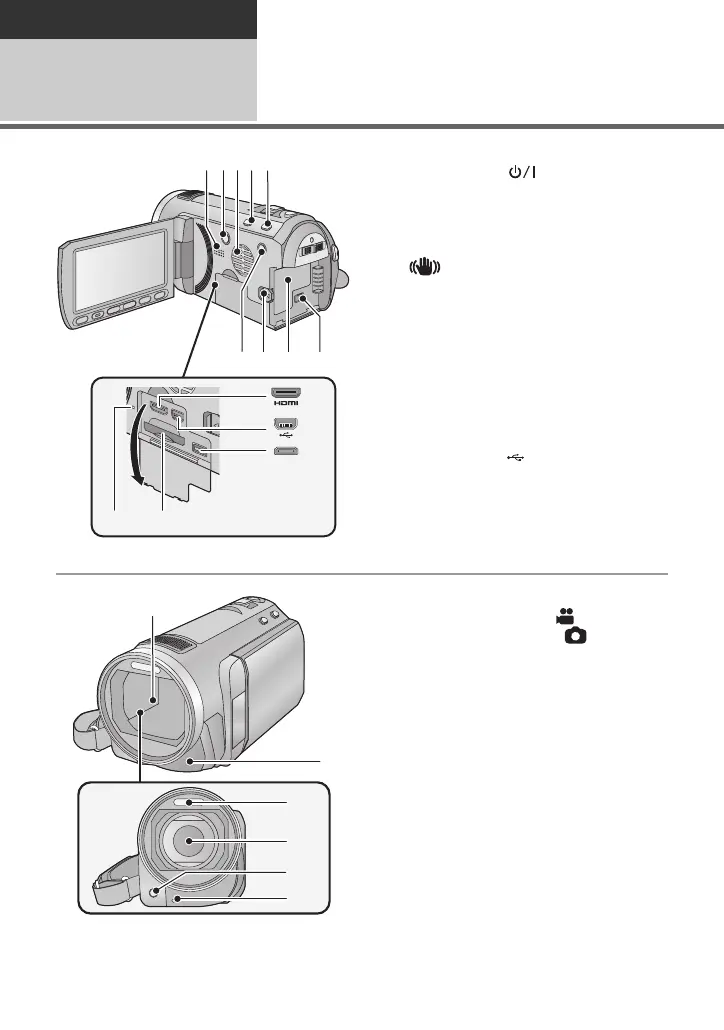 HDMI