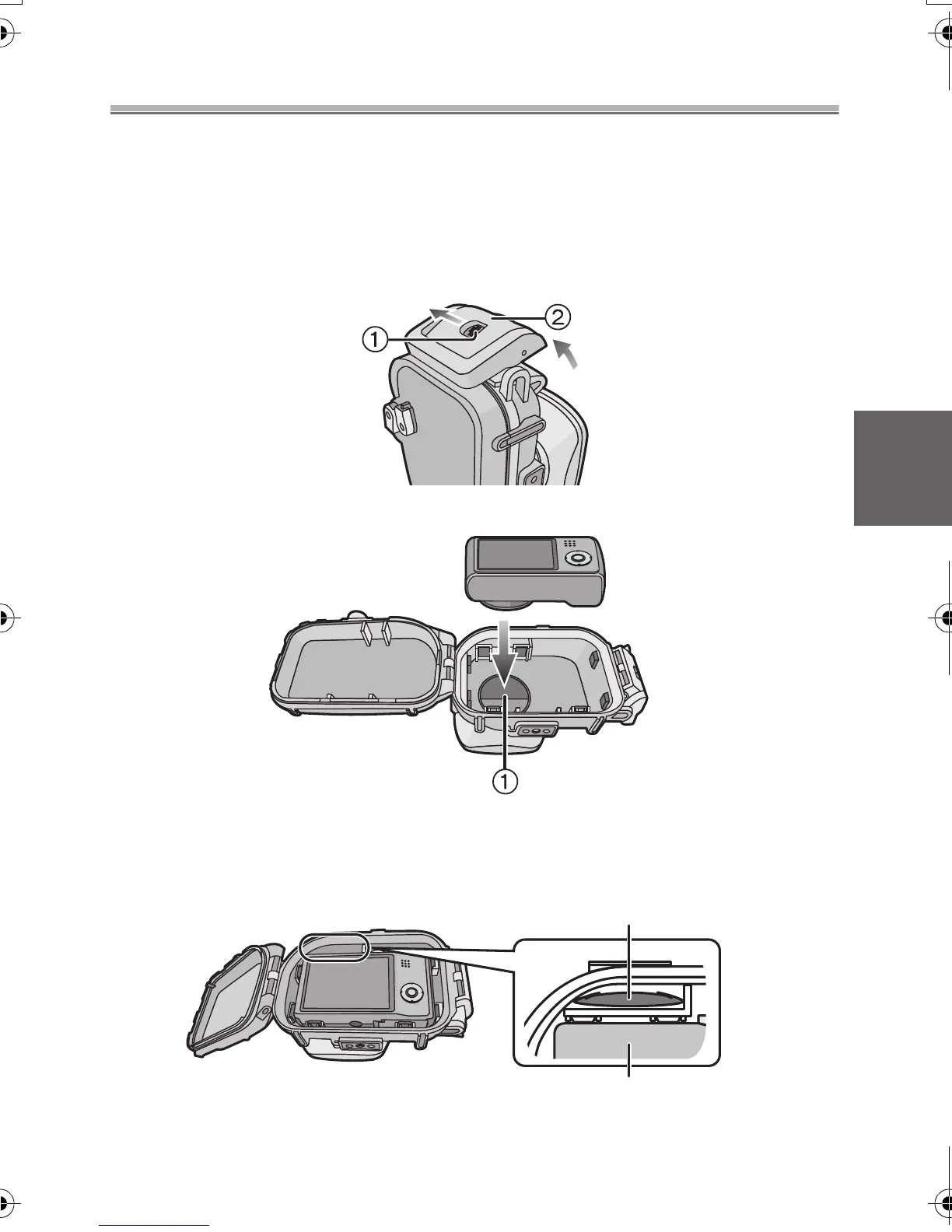 ① ②

①