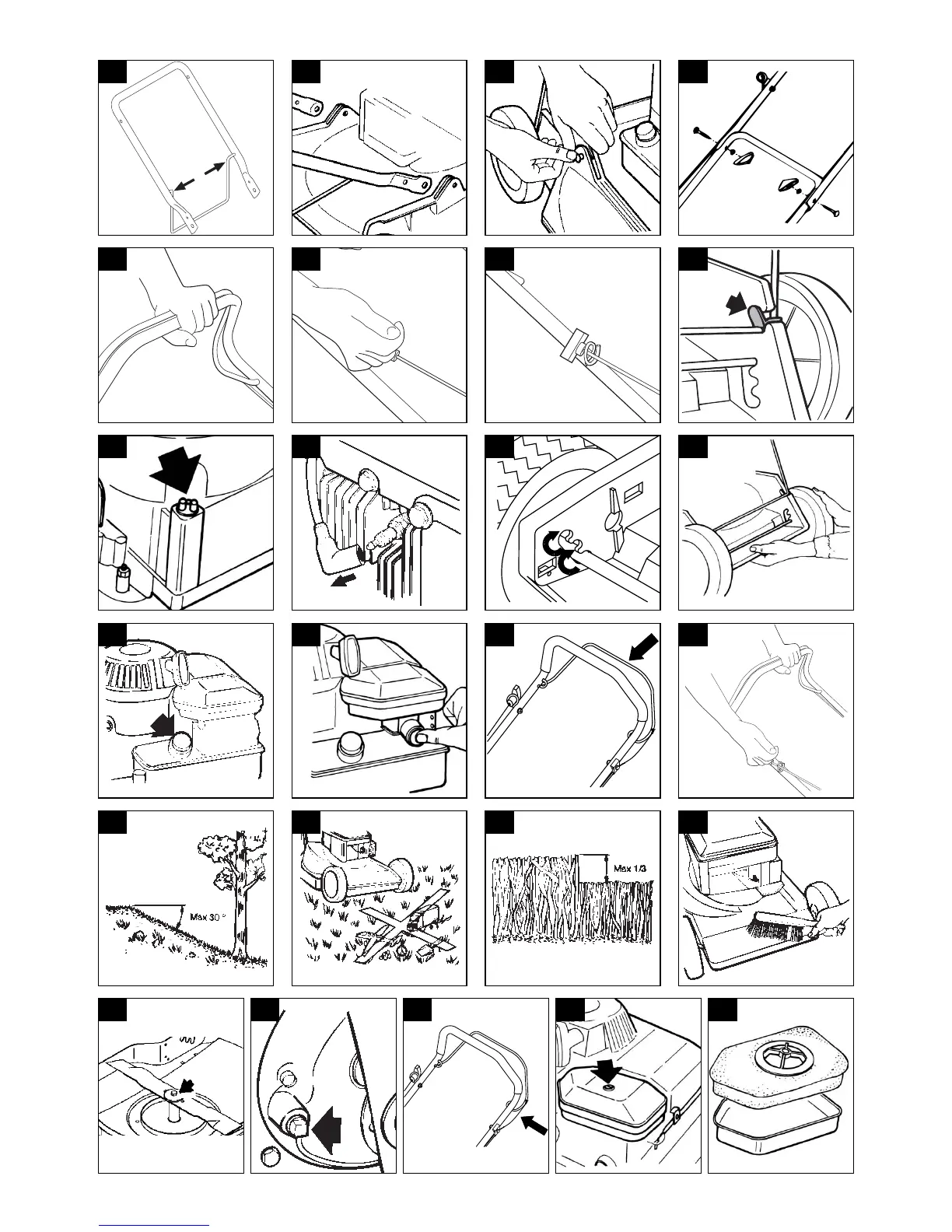 Max 30 °

Max 1/3