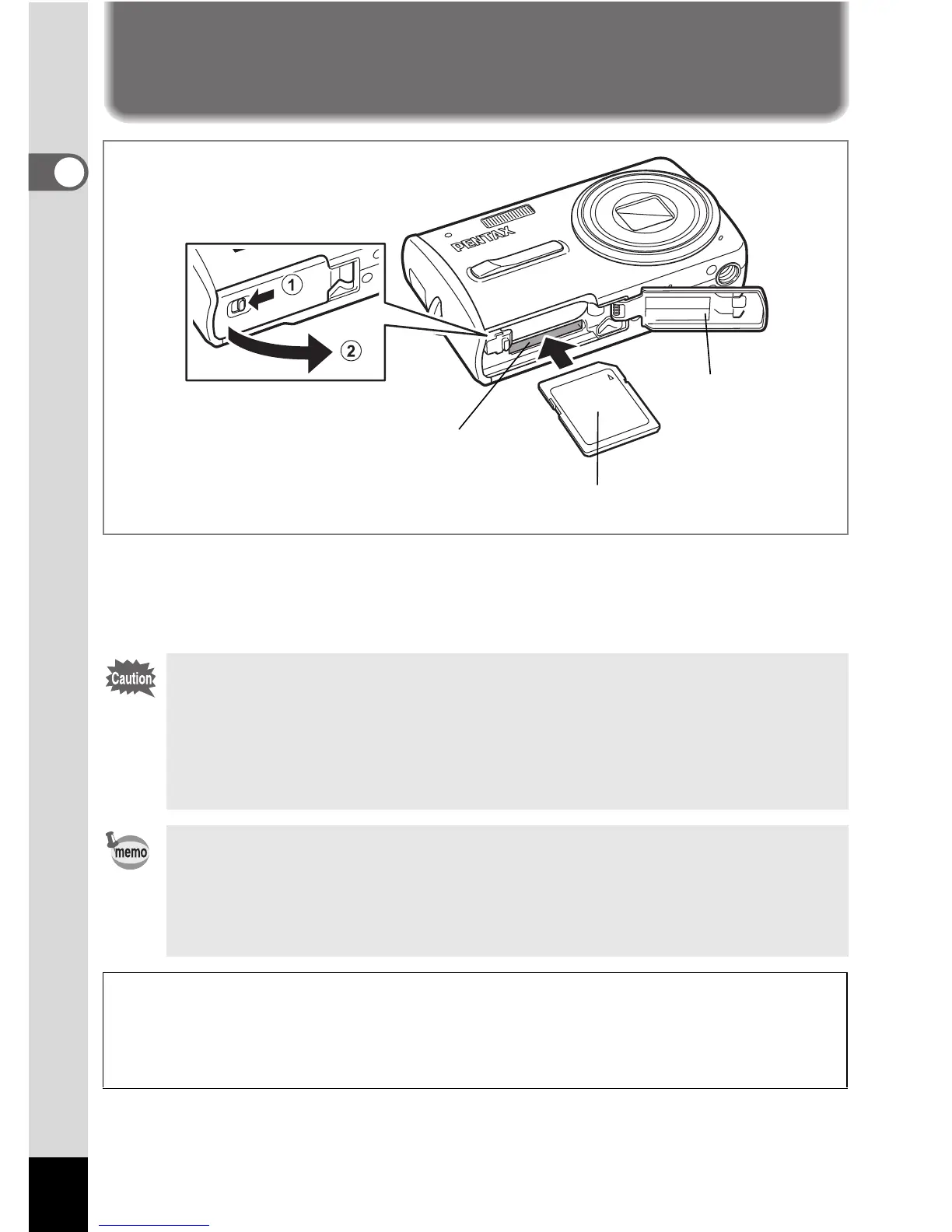 PENTAX

①

②

Caution

memo