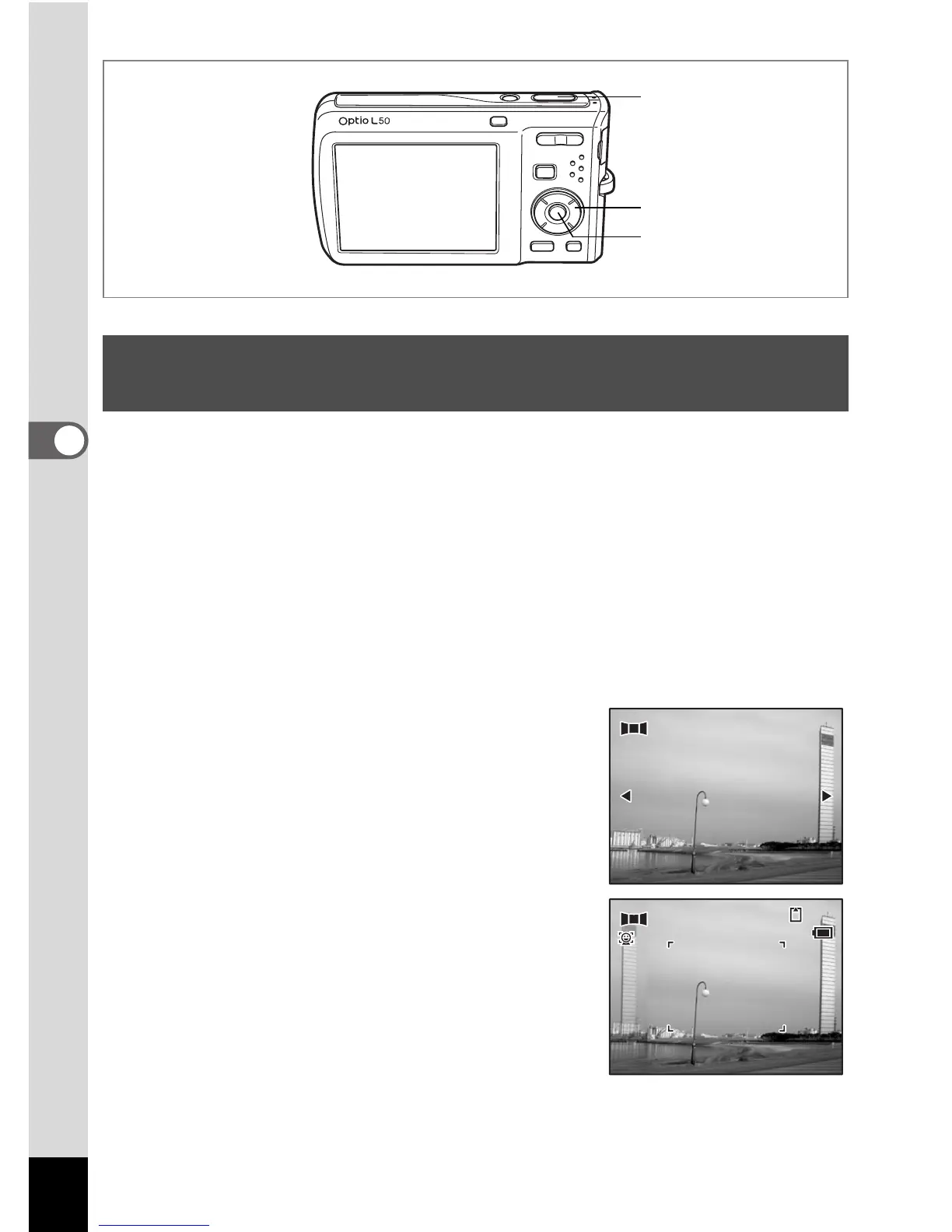 Optio L50