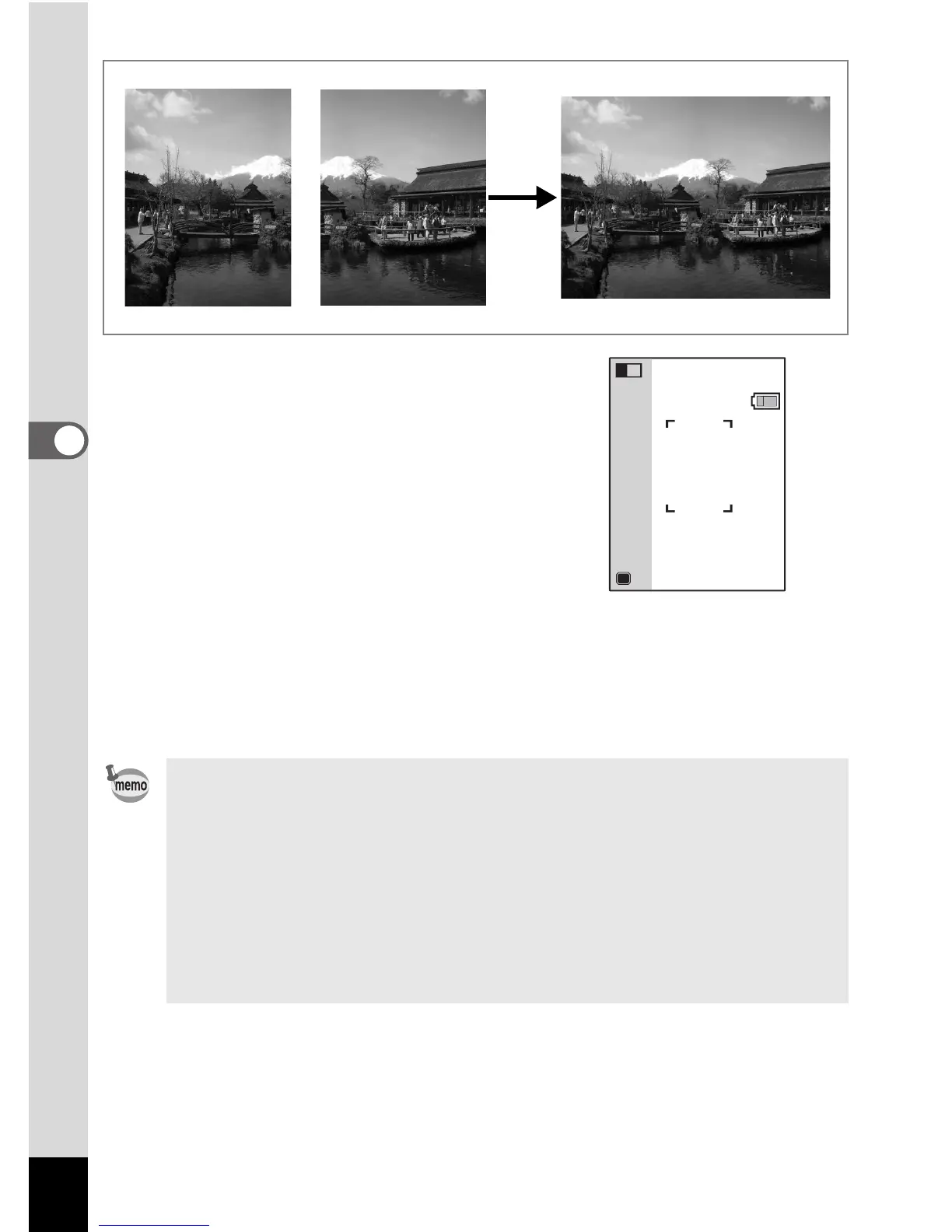 memo