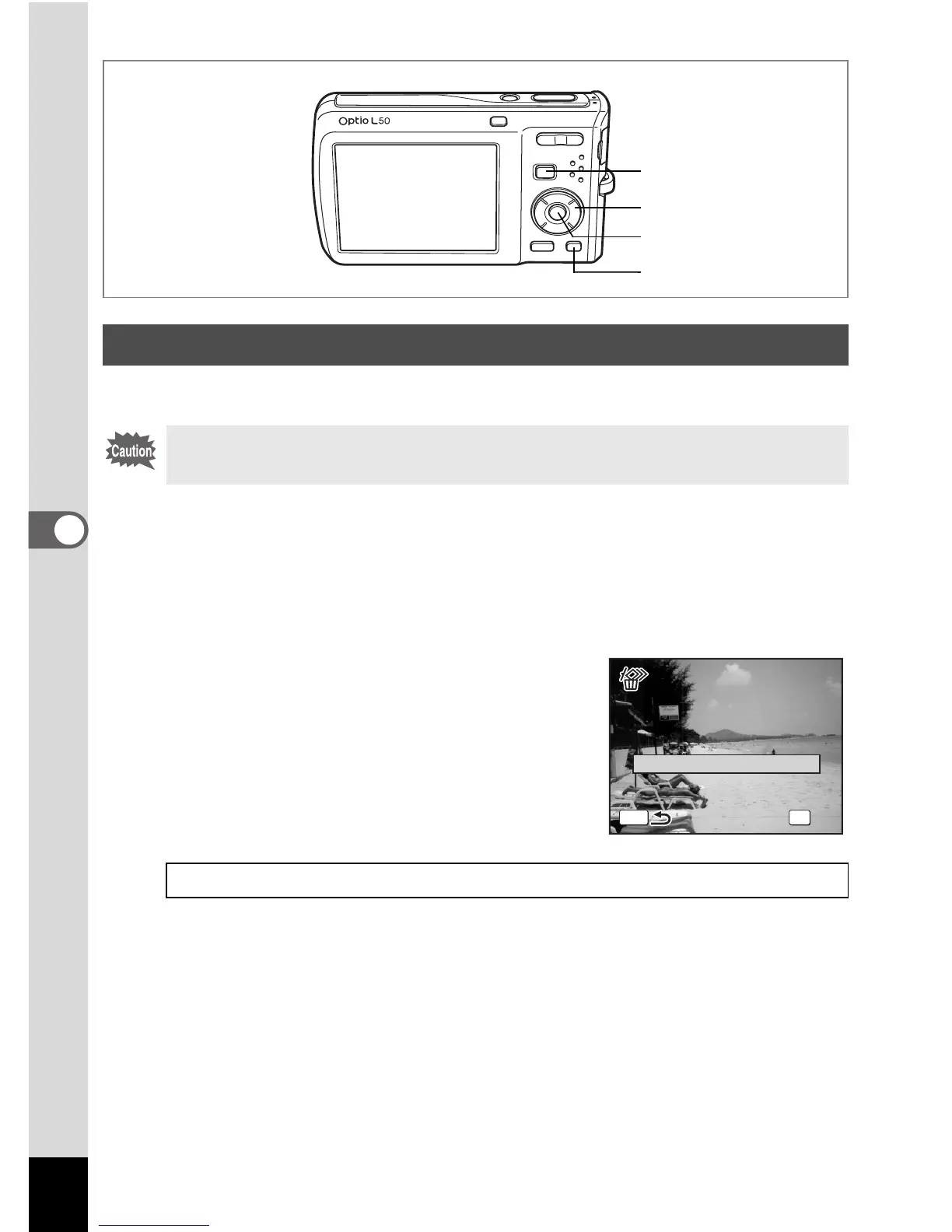 Optio L50

Caution