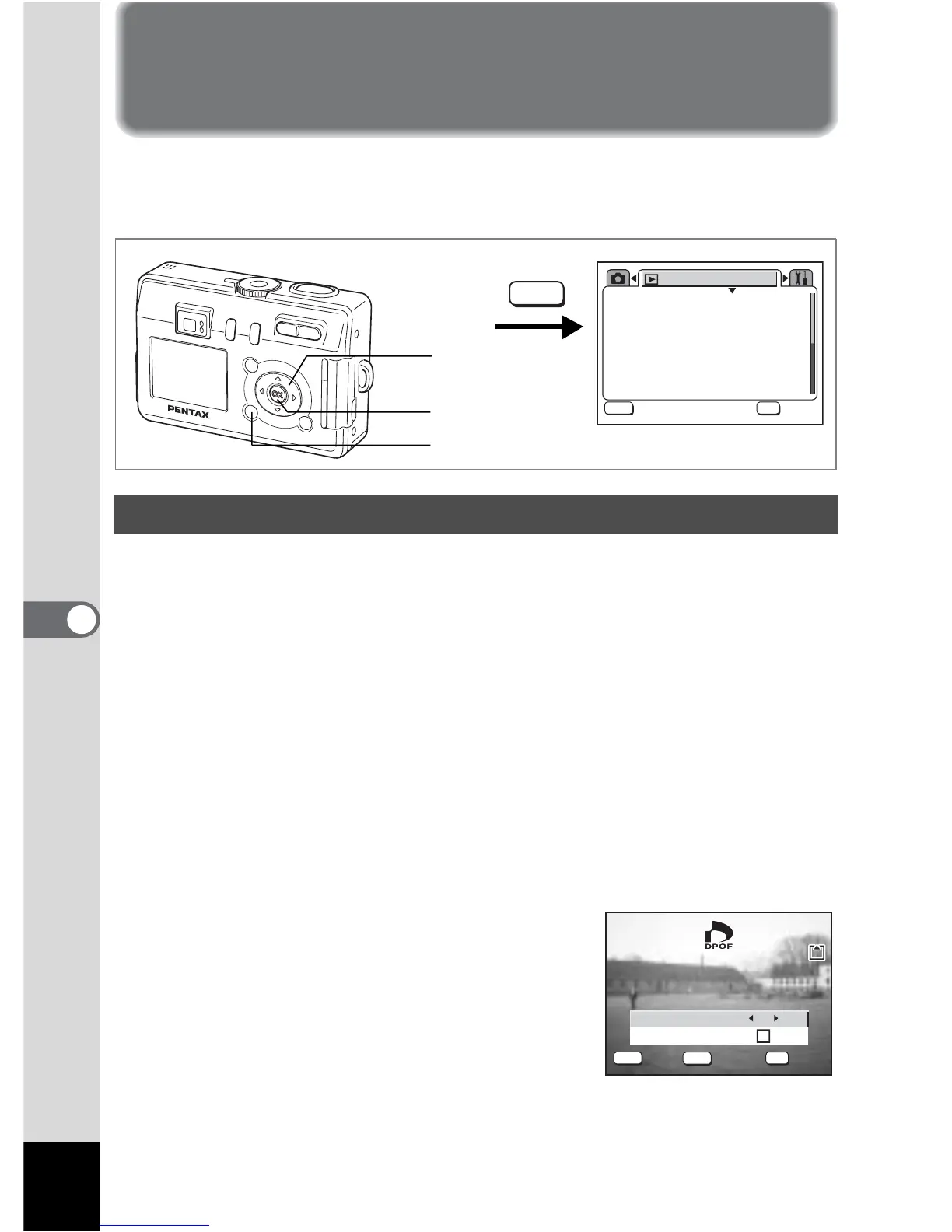 PENTAX

DPOF