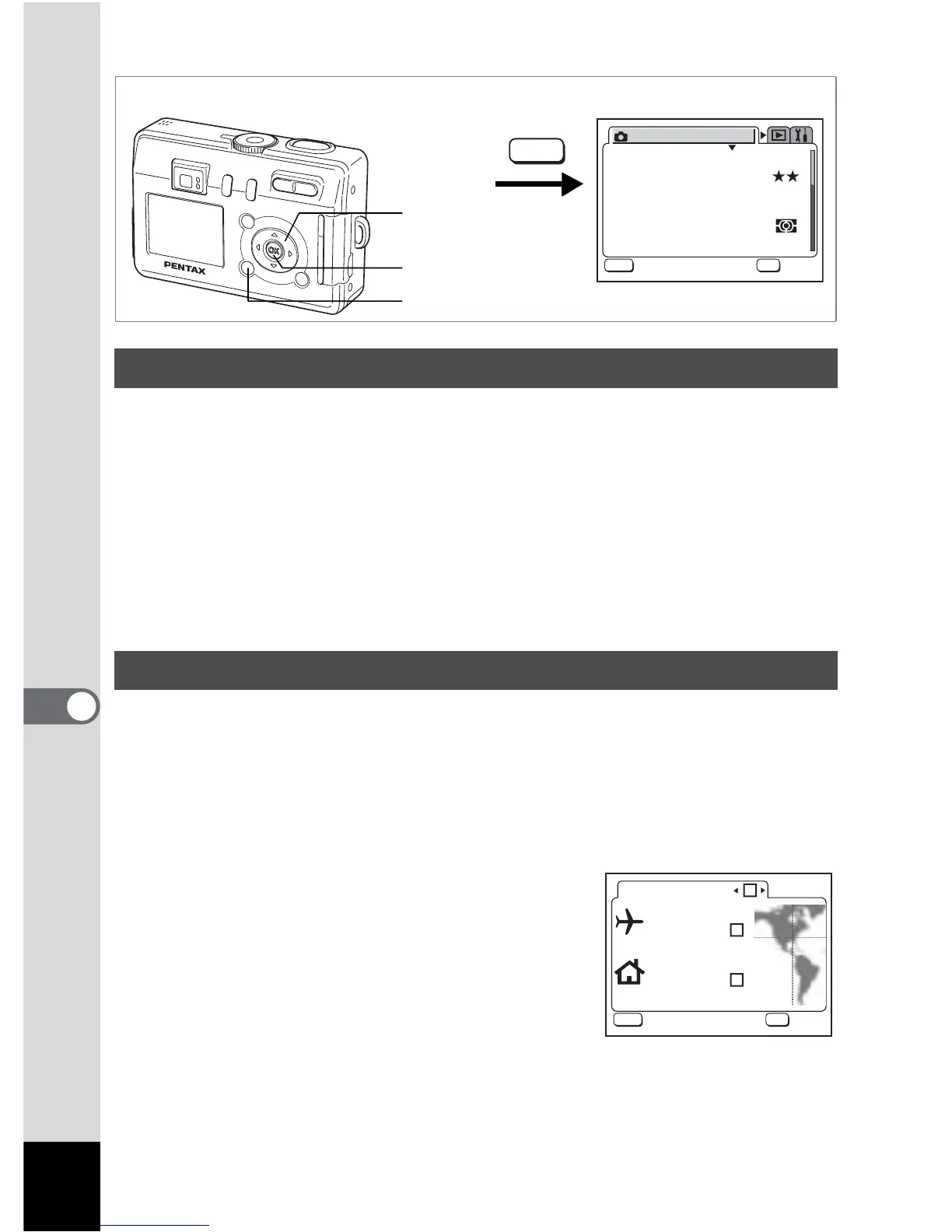 PENTAX

OK