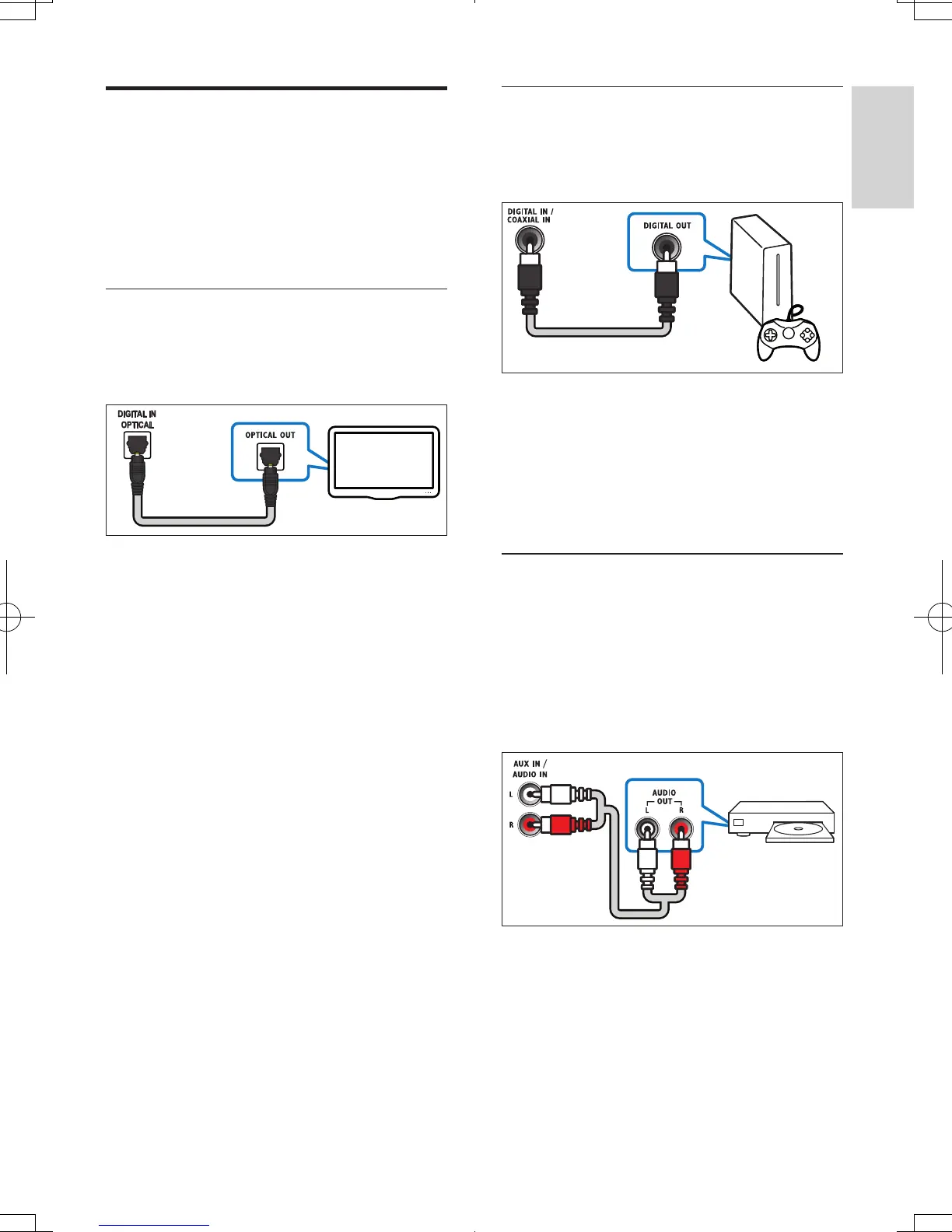 DIGITAL IN OPTICAL

OPTICAL OUT

DIGITAL IN / COAXIAL IN

DIGITAL OUT

AUX IN / AUDIO IN

L

R

AUDIO OUT

L R