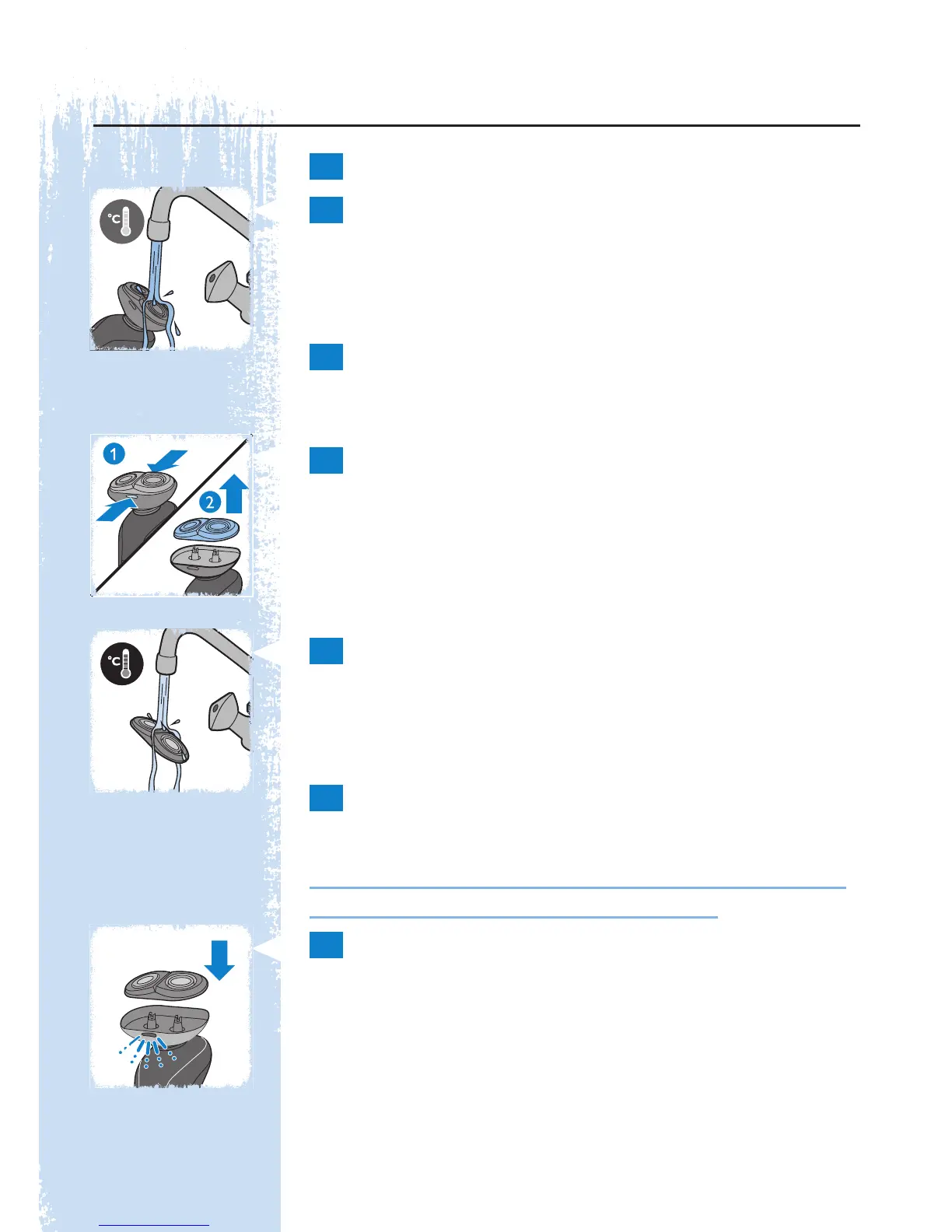 °C

1

2

°C