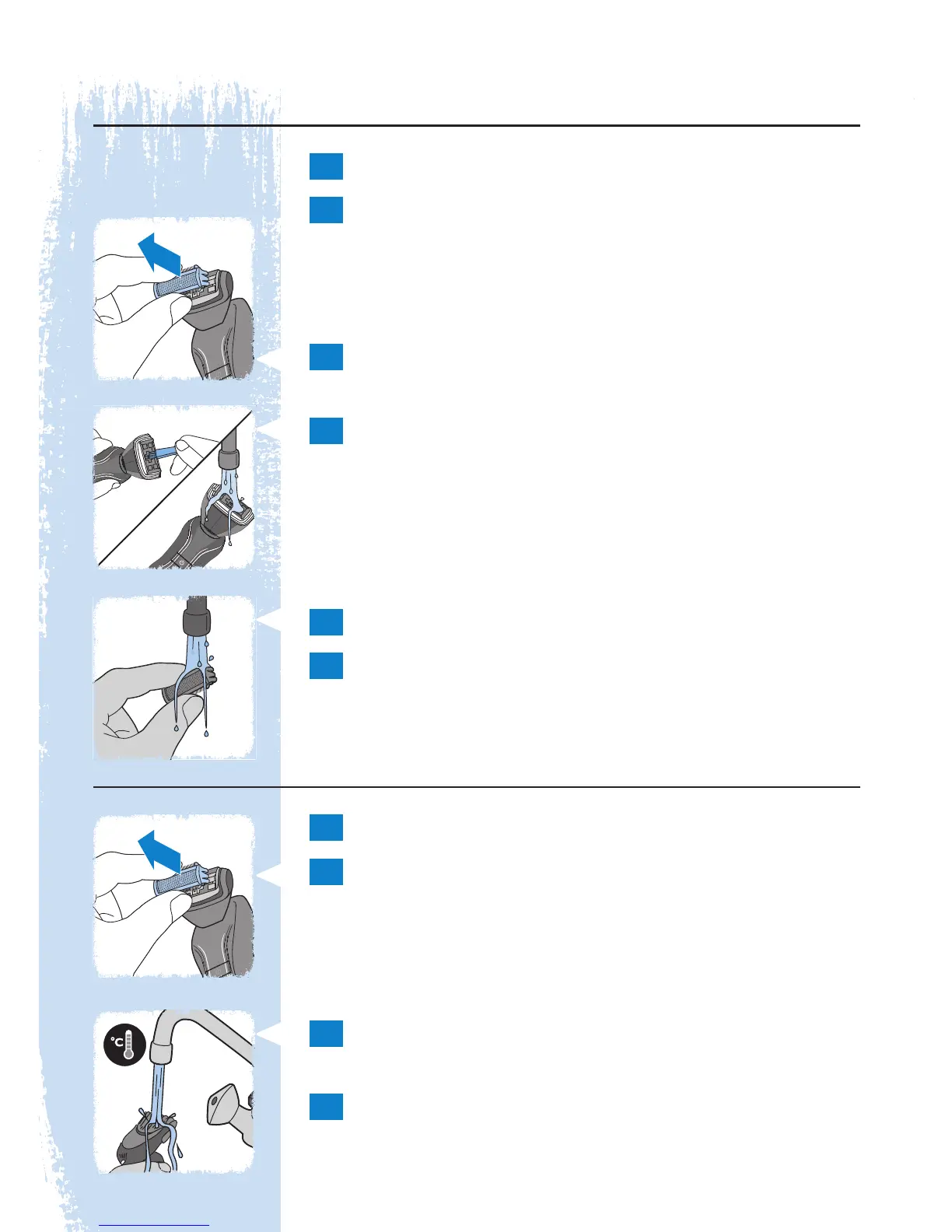 °C