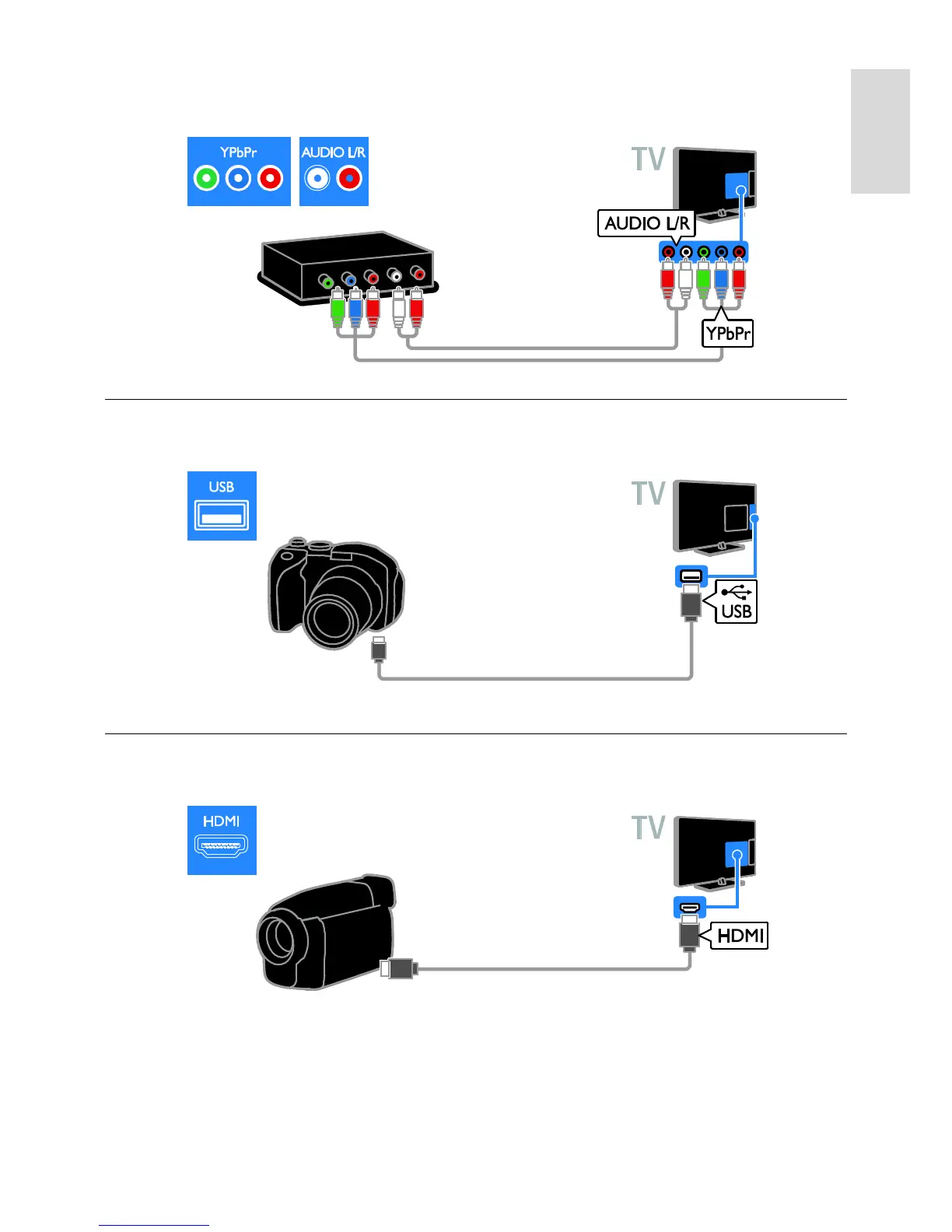 YPbPr AUDIO L/R

TV

AUDIO L/R

YPbPr

USB

TV

USB

HDMI

TV

HDMI