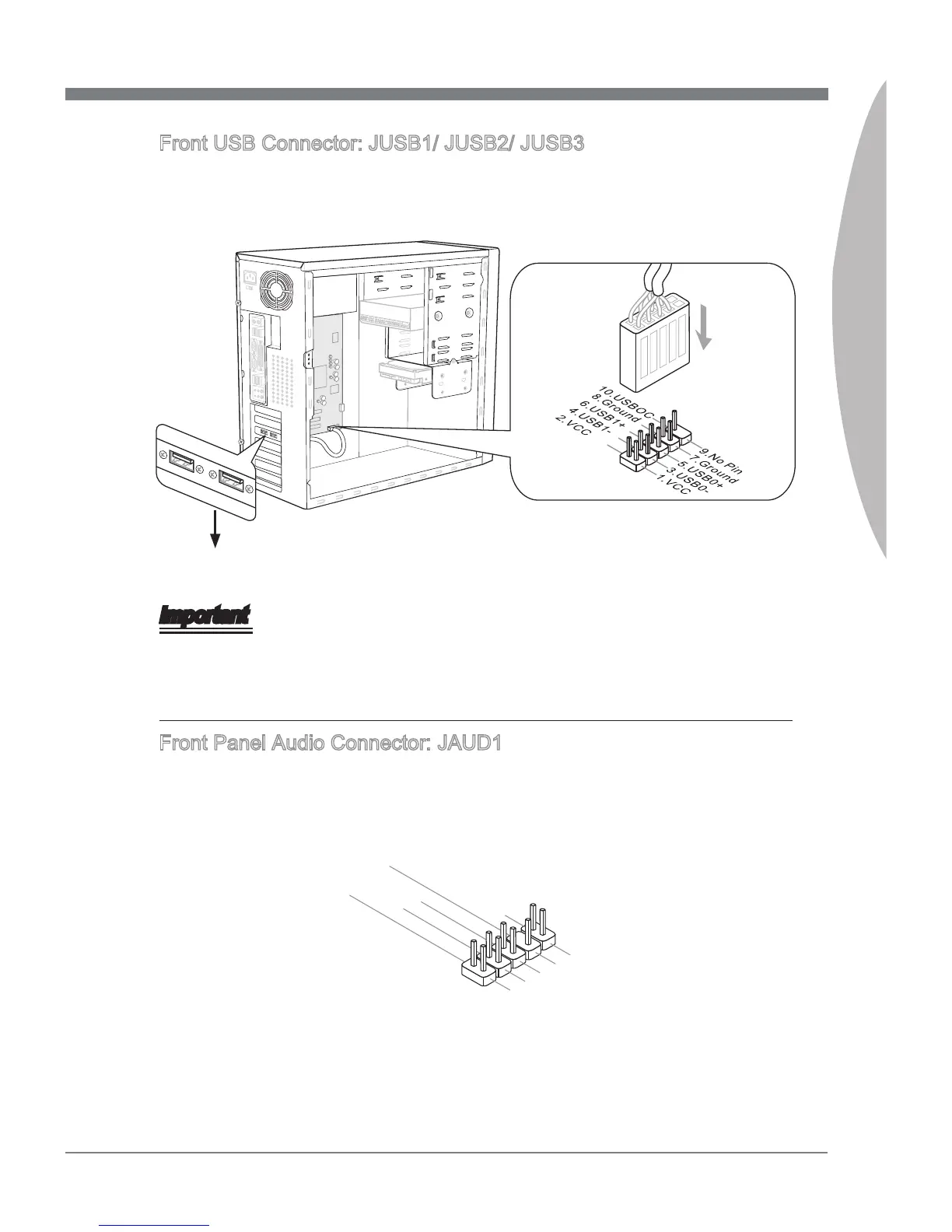 Front USB Connector: JUSB1/ JUSB2/ JUSB3

10.USBOC
8.Ground
6.USB1+
4.USB1-
2.VCC

9.No Pin
7.Ground
5.USB0+
3.USB0-
1.VCC

Important

Front Panel Audio Connector: JAUD1