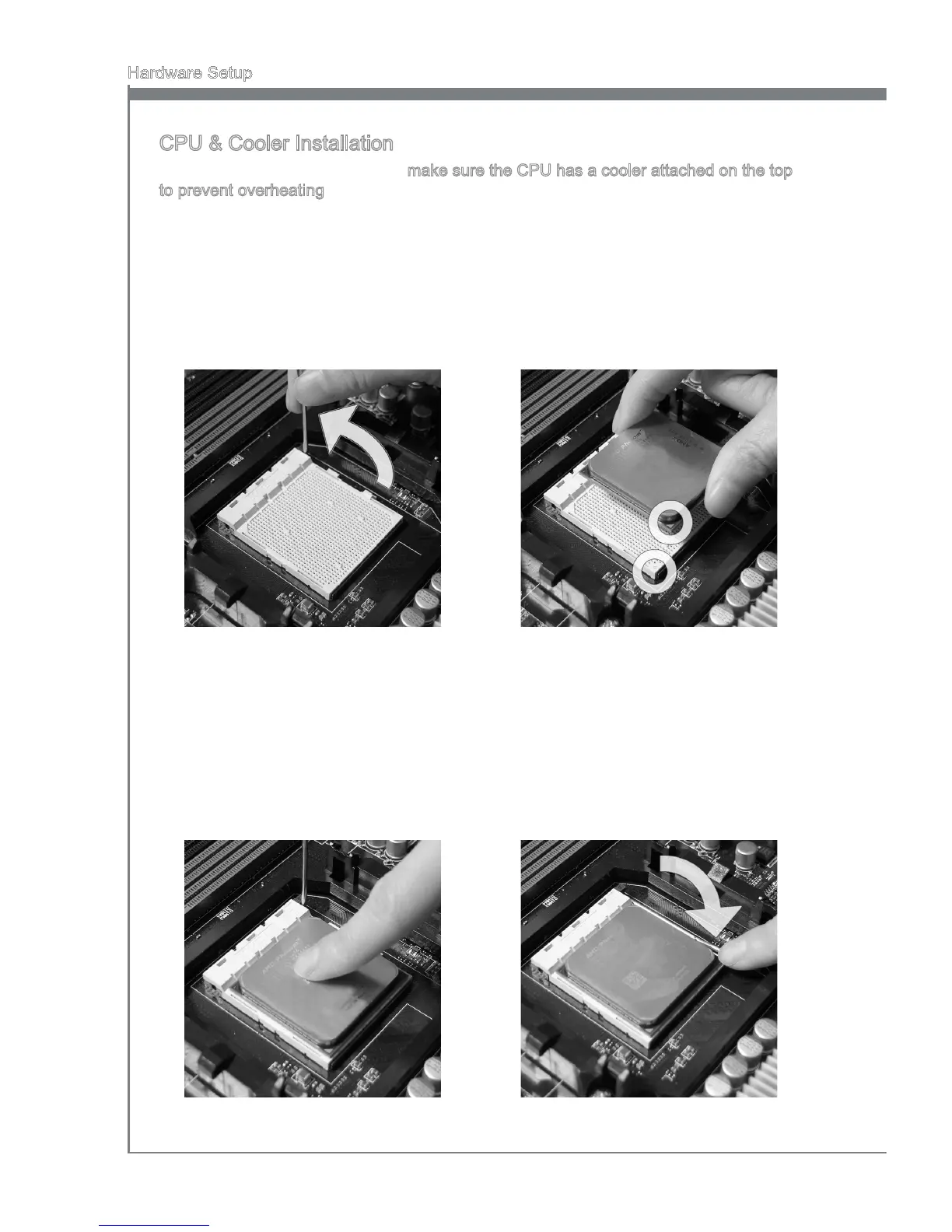 Hardware Setup

CPU & Cooler Installation

make sure the CPU has a cooler attached on the top to prevent overheating