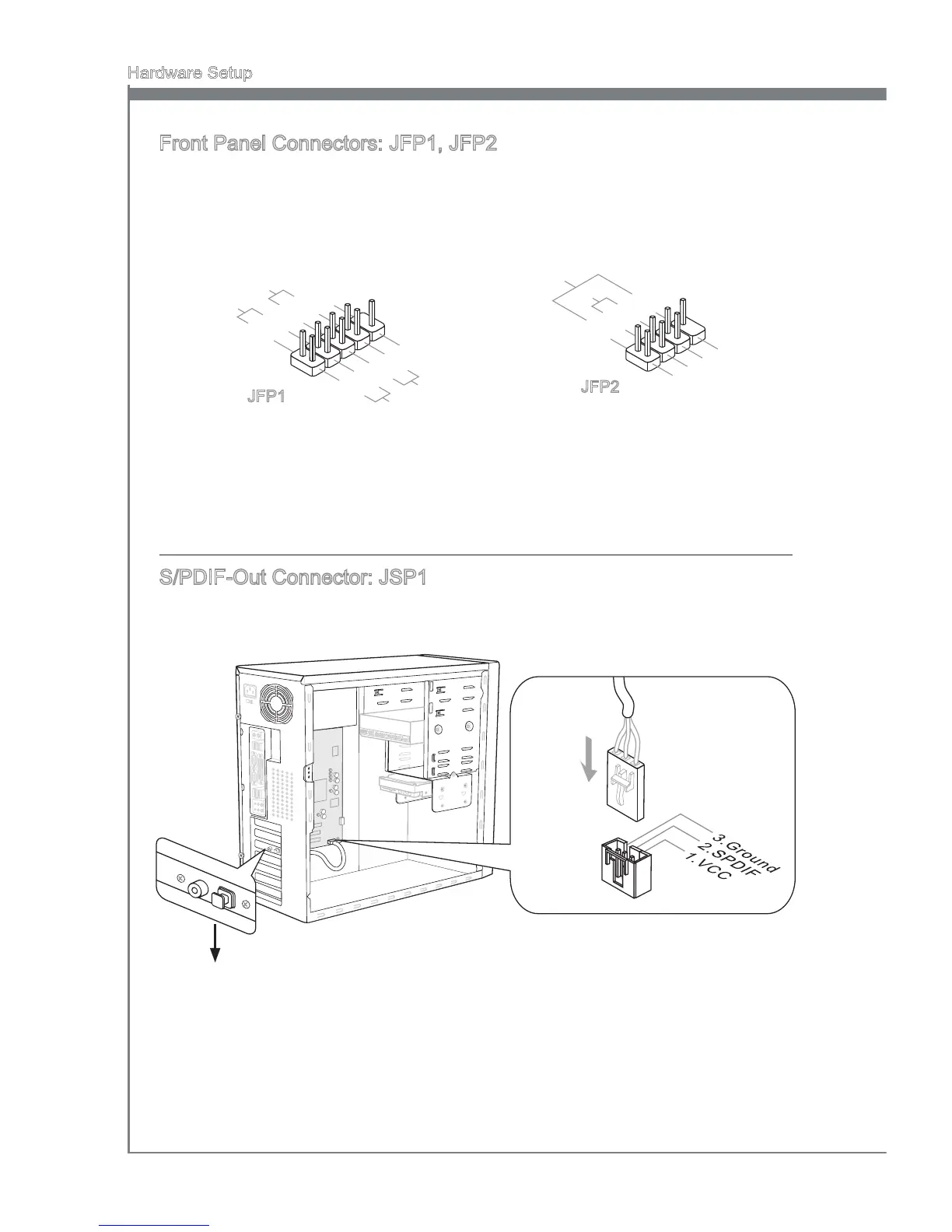 Hardware Setup

Front Panel Connectors: JFP1, JFP2

JFP1

JFP2

S/PDIF-Out Connector: JSP1

3.Ground
2.SPDIF
1.VCC