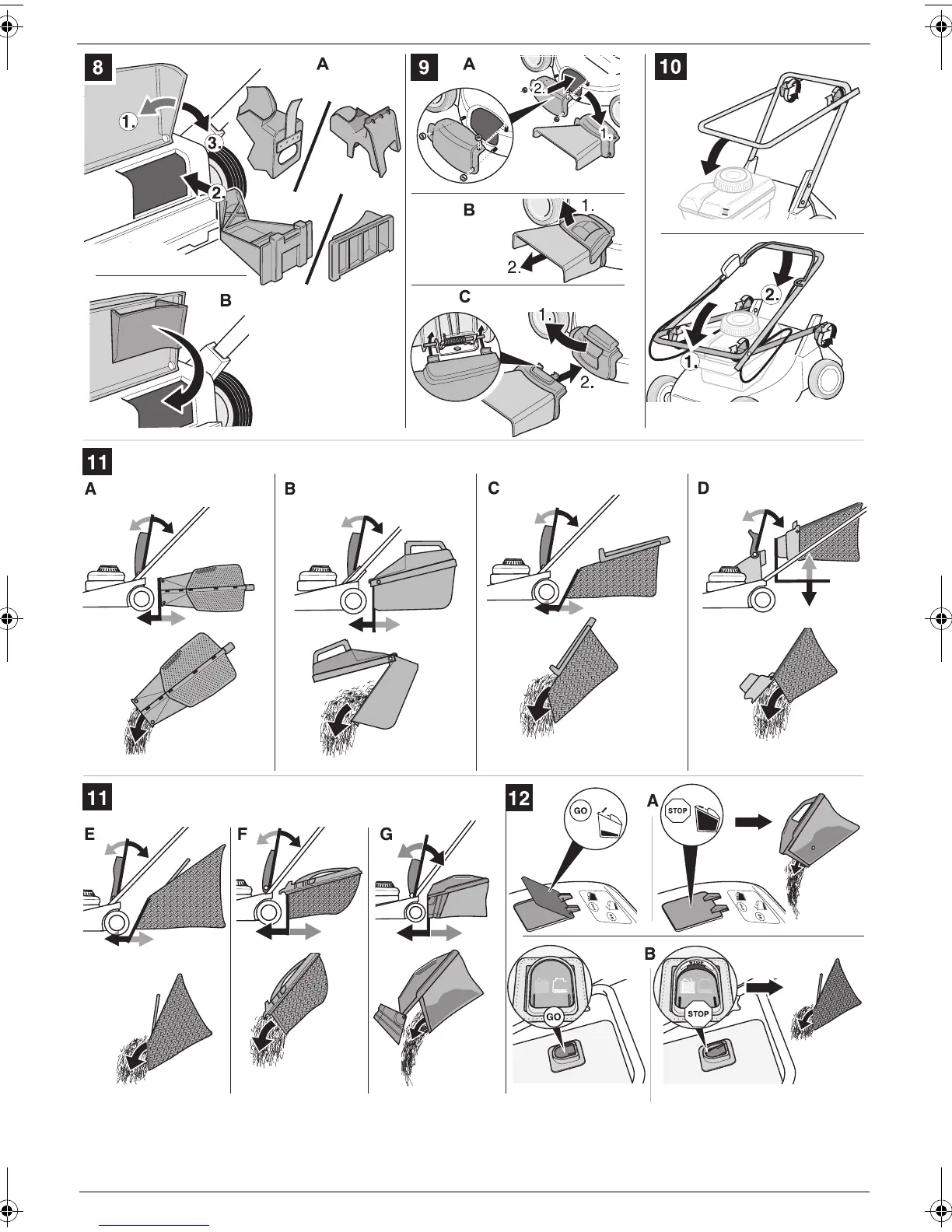 8
A
1.
3.
2.
B

9
A
2.
1.
B
1.
2.
C
1.
2.

10
2.
1.

11
A
B
C
D

11
E
F
G

12
GO
A
STOP
B
GO
STOP
STOP