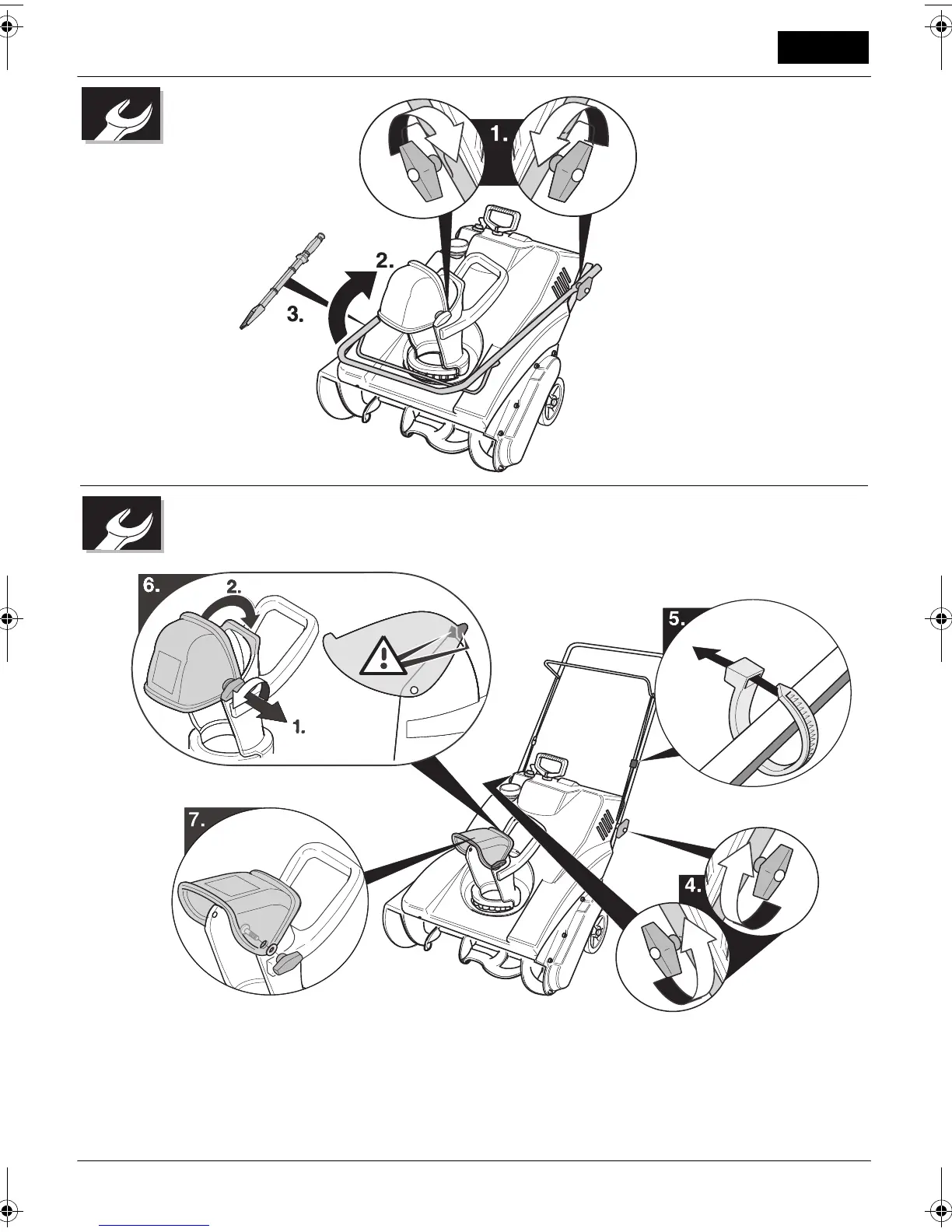 1.

2.

3.

6.

2.

1.

5.

7.

4.