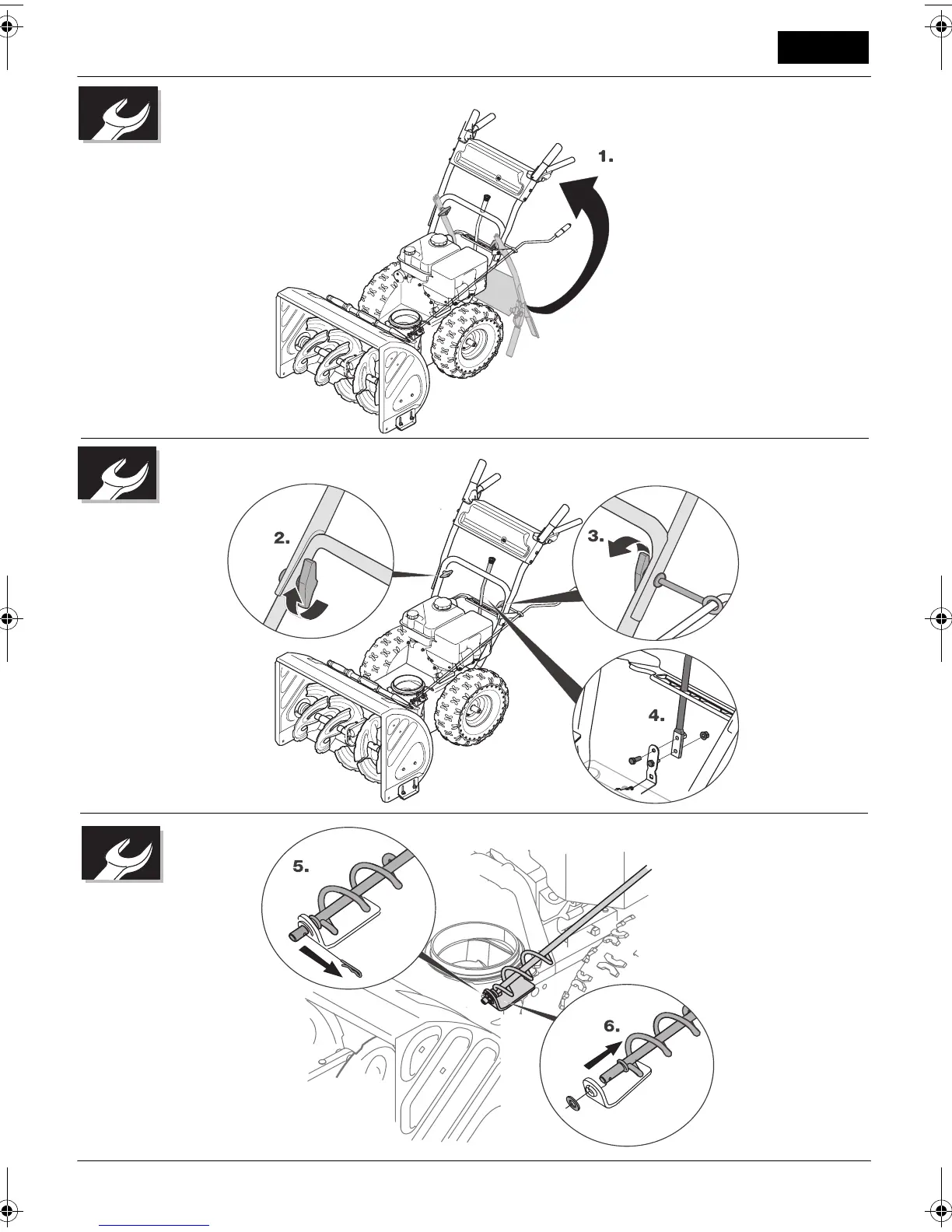 1.

2.

3.

4.

5.

6.