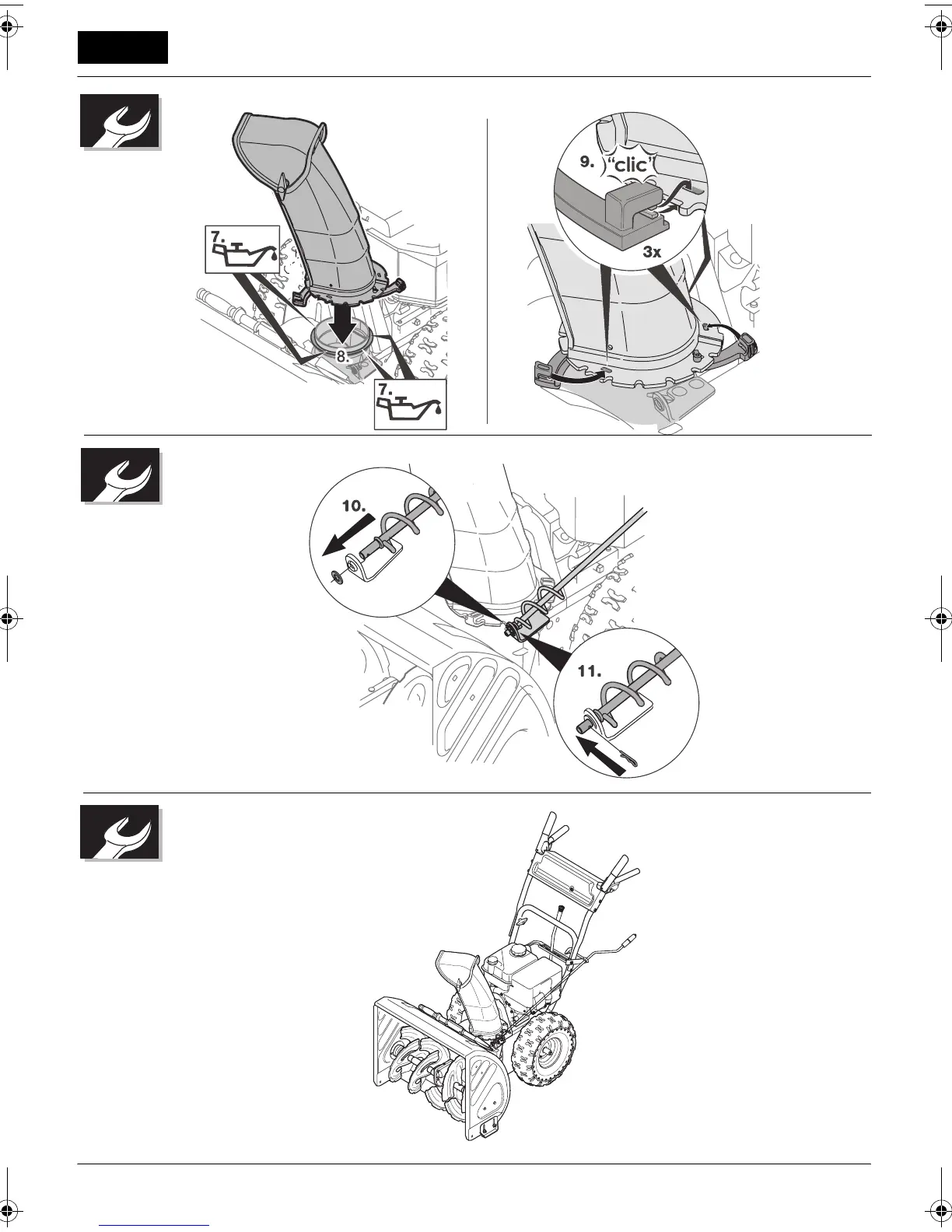 7.

8.

7.

9. "clic"

3x

10.

11.