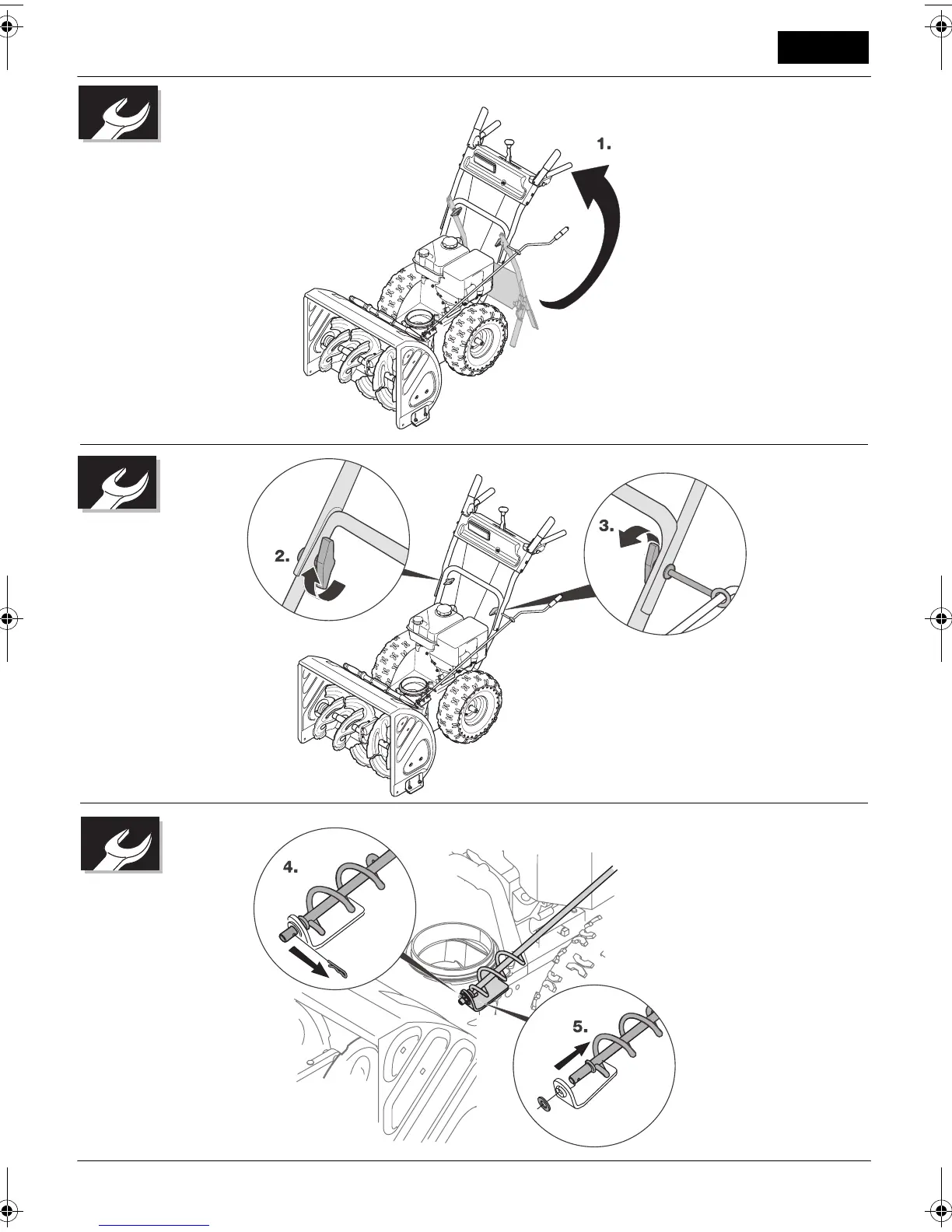 1.

2.

3.

4.

5.