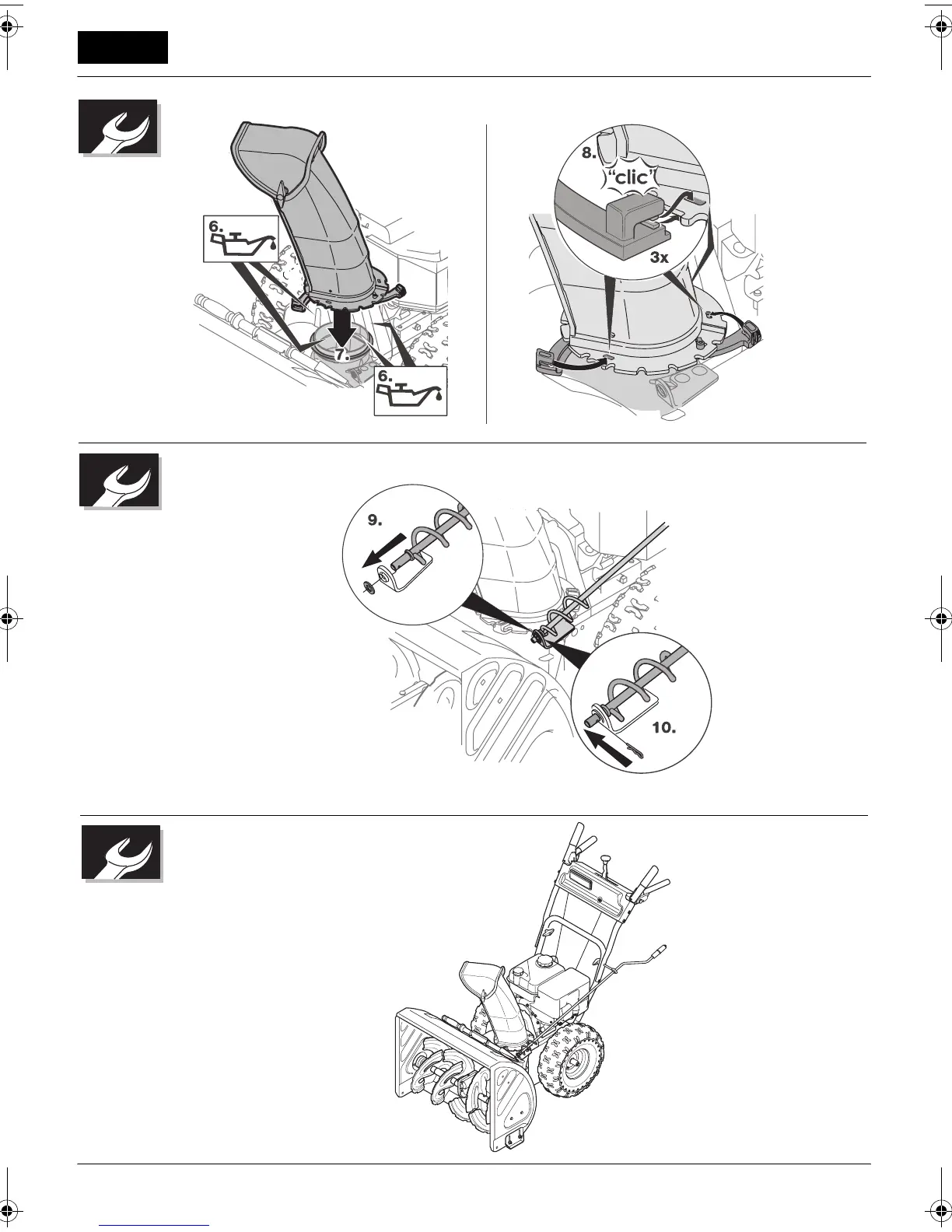 6.

7.

6.

8.

"clic"

3x

9.

10.