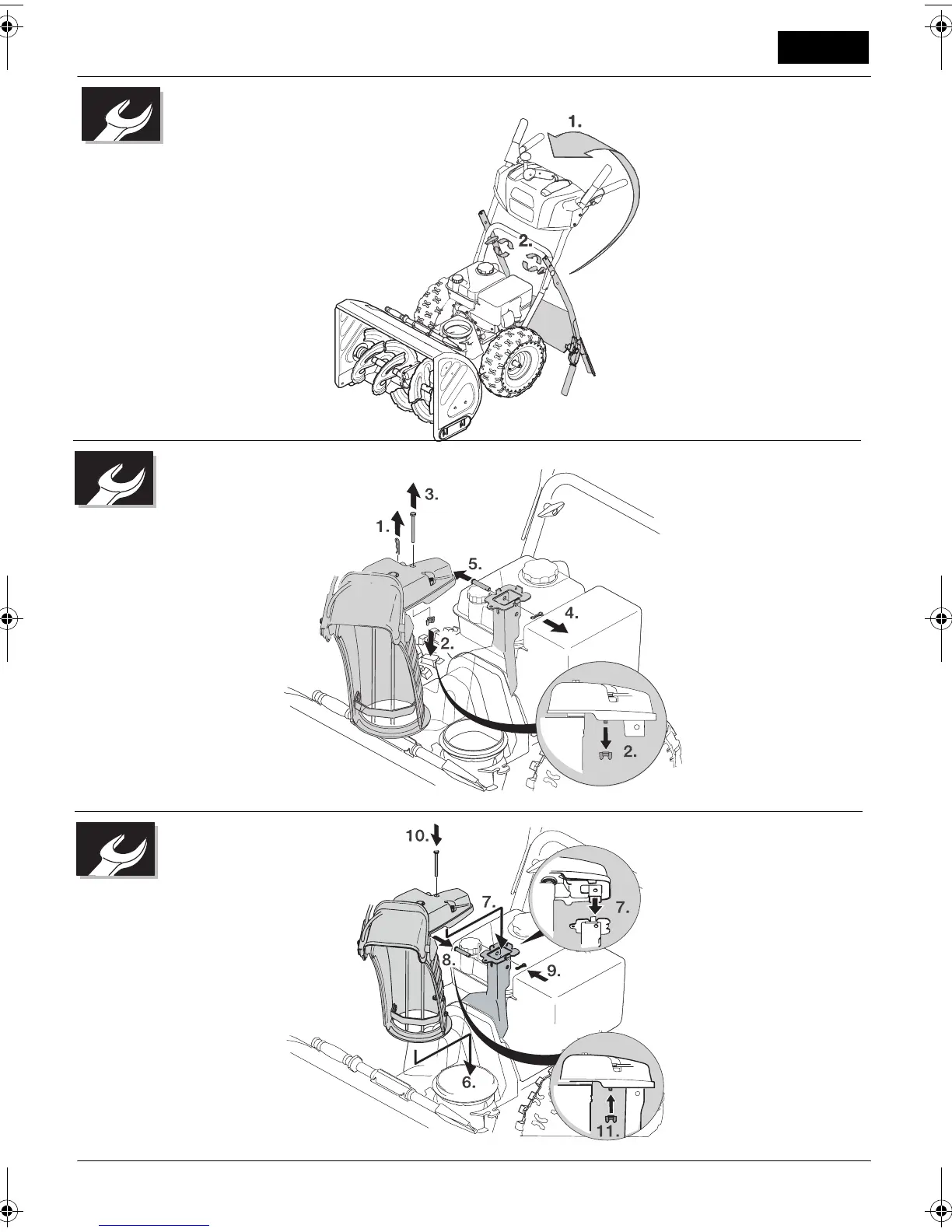 1.

2.

3.

1.

5.

4.

2.

2.

10.

7.

7.

8.

9.

6.

11.