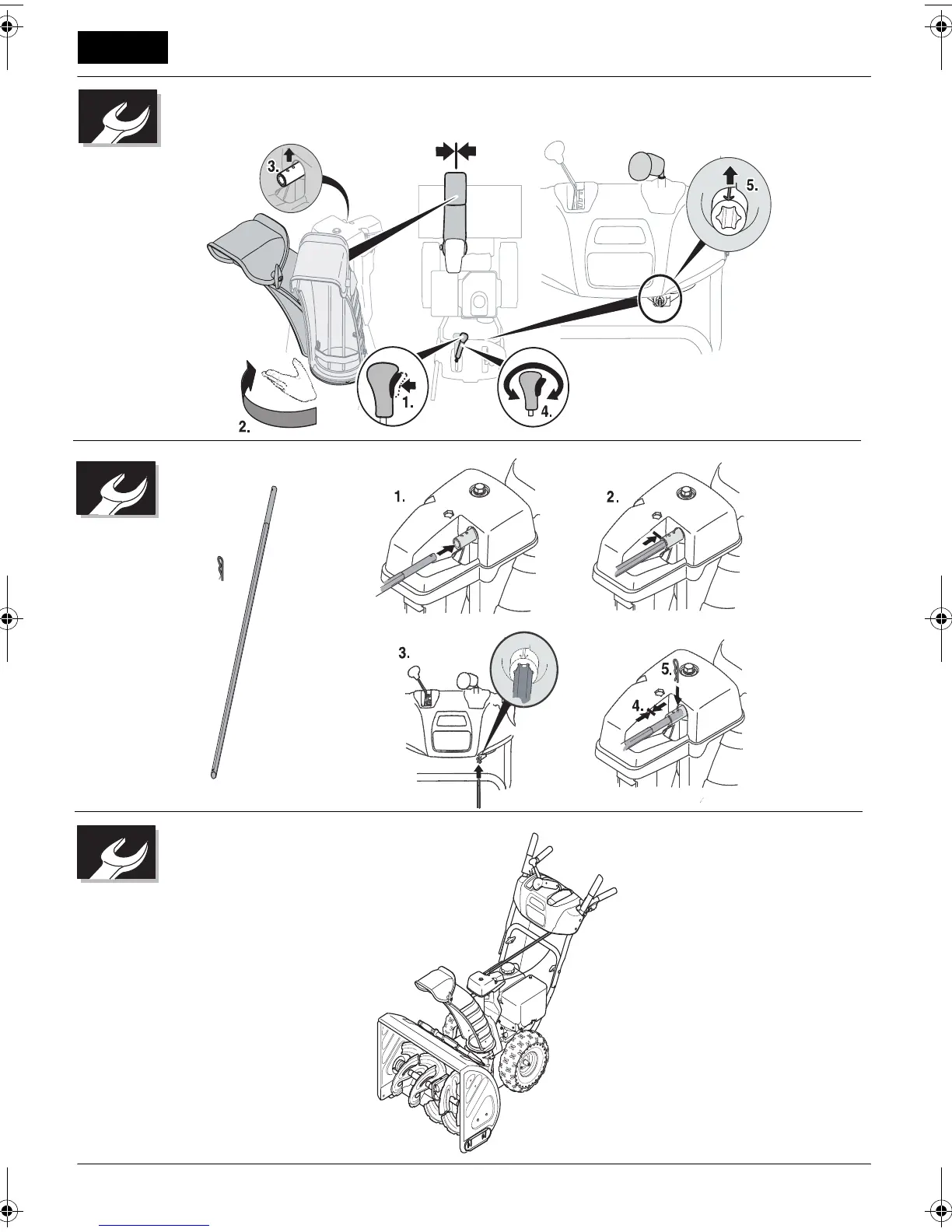 3.

5.

1.

4.

2.

1.

2.

3.

5.

4.