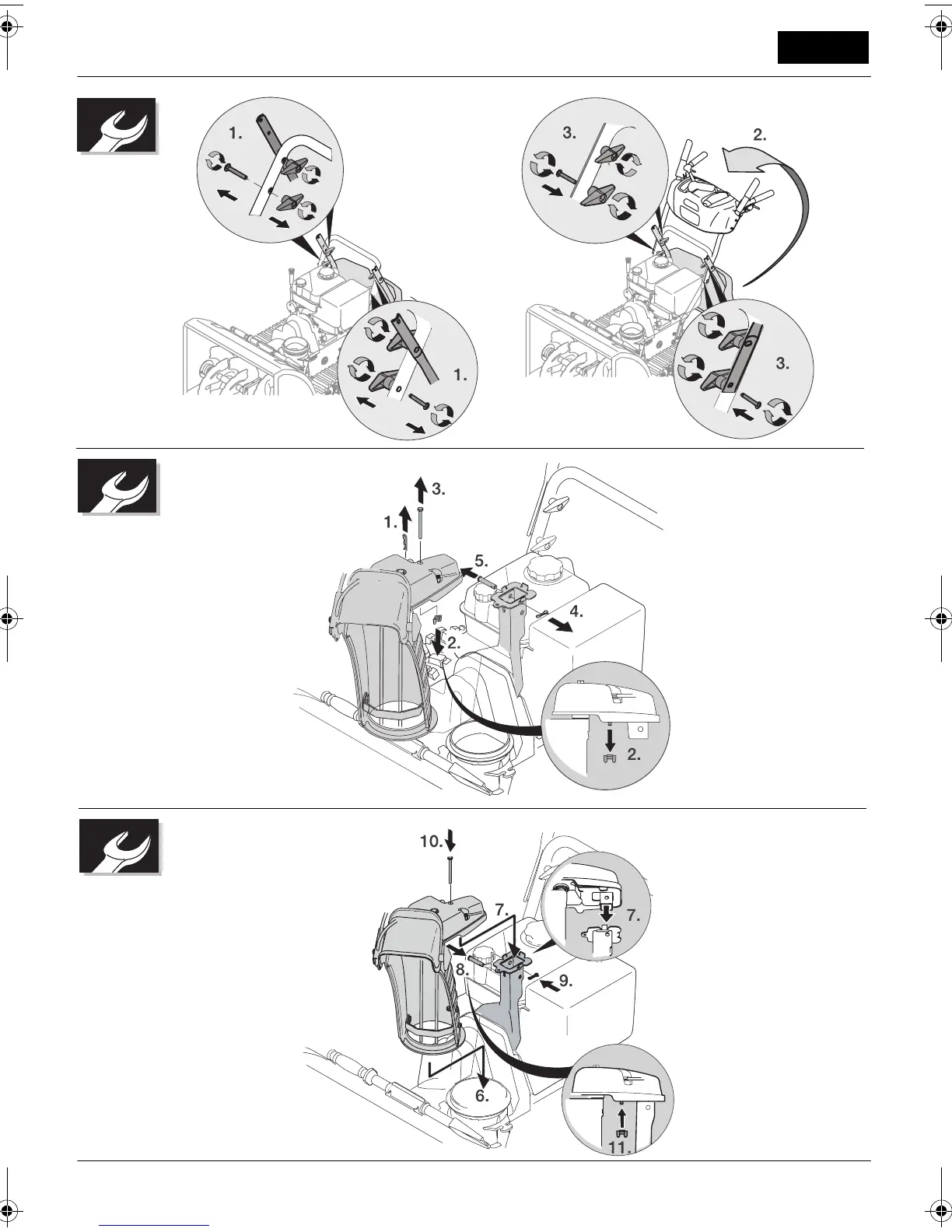 1.

1.

3.

2.

3.

3.

1.

5.

4.

2.

2.

10.

7.

7.

8.

9.

6.

11.