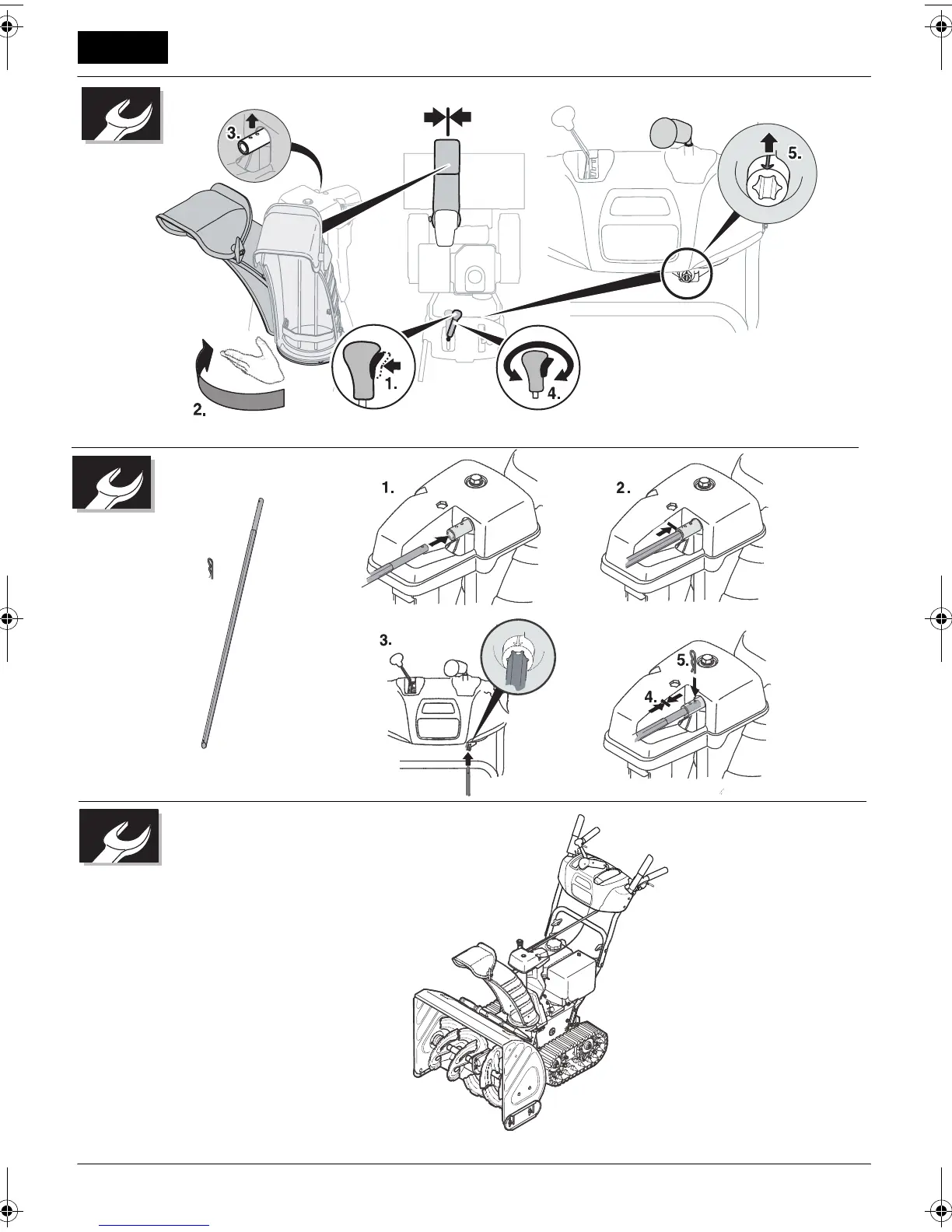 3.

5.

1.

4.

2.

1.

2.

3.

5.

4.