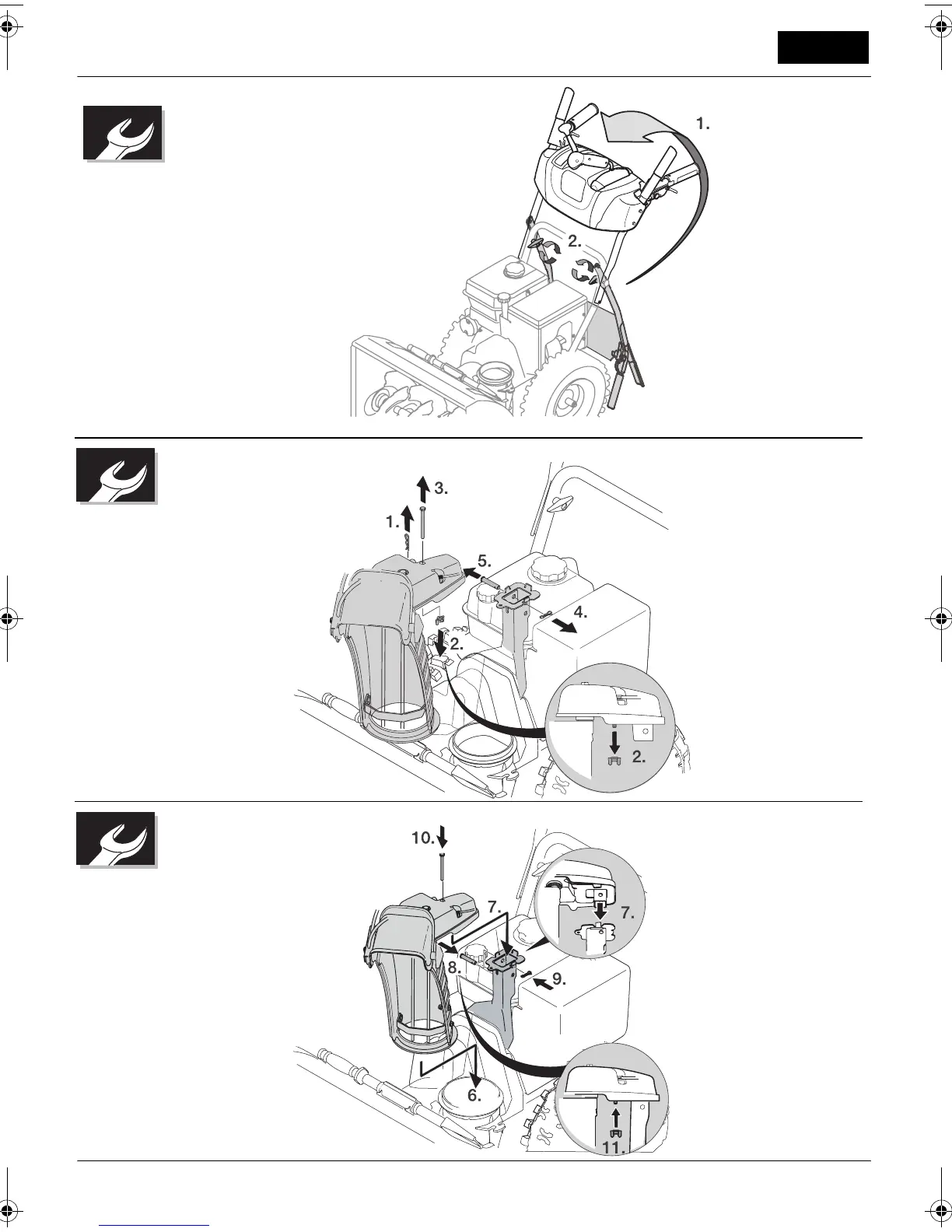 1.

2.

3.

1.

5.

4.

2.

2.

10.

7.

7.

8.

9.

6.

11.